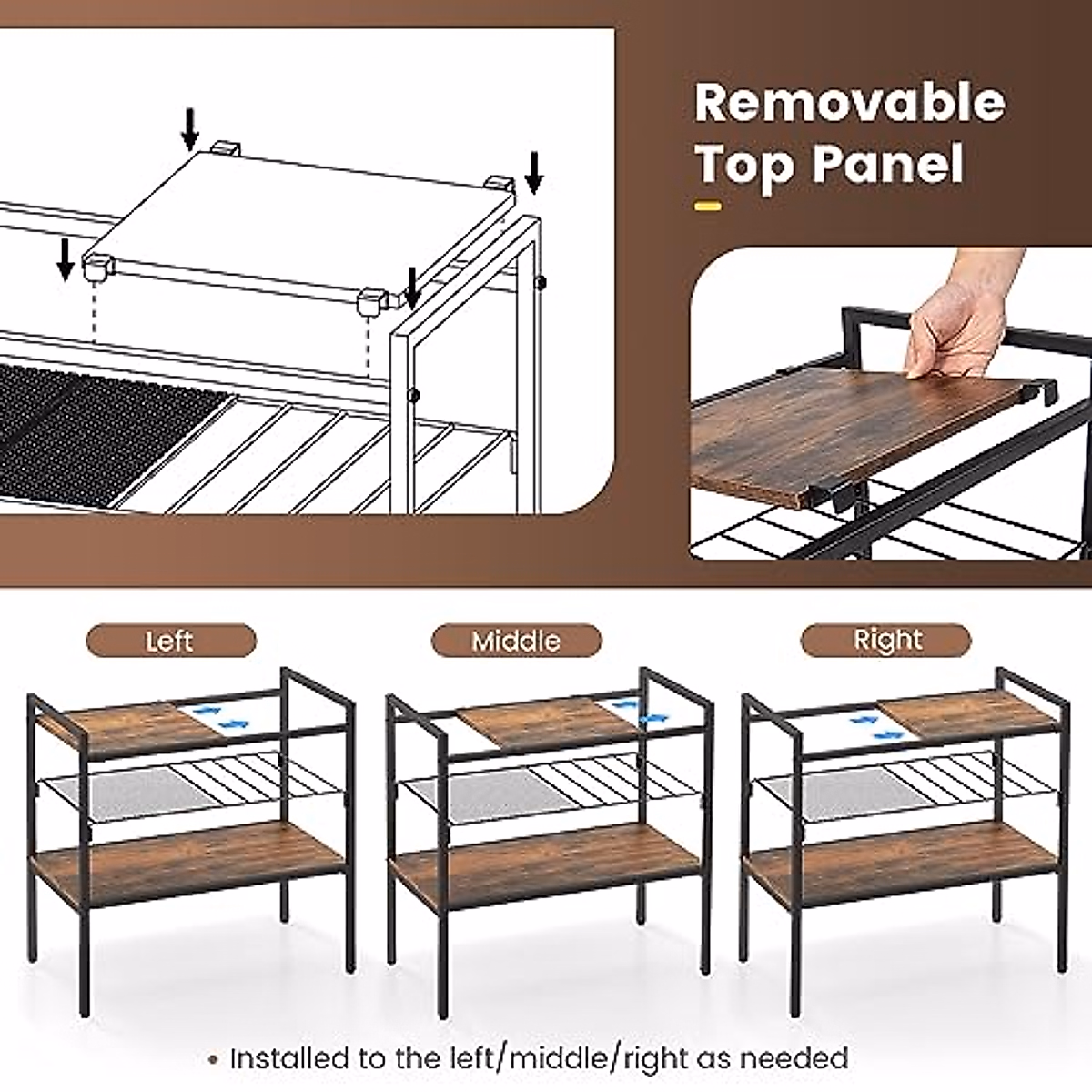 Removable Top Panel

Left

Middle

Right

• Installed to the left/middle/right as needed