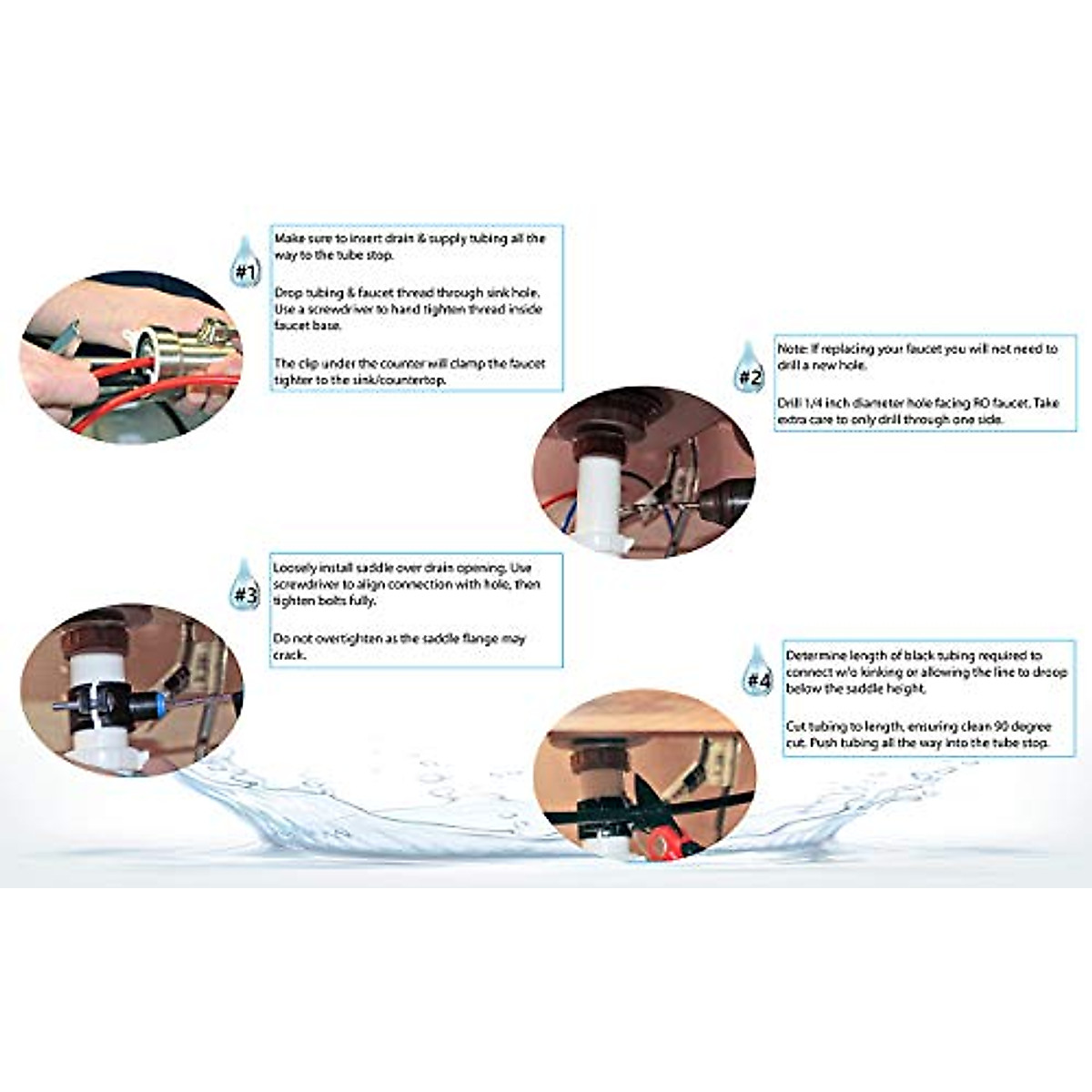 #1

Make sure to insert drain & supply tubing all the way to the tube stop.

Drop tubing & faucet thread through sink hole. Use a screwdriver to hand tighten thread inside faucet base.

The clip under the counter will clamp the faucet tighter to the sink/countertop.

#2

Note: If replacing your faucet you will not need to drill a new hole.

Drill 1/4 inch diameter hole facing RO faucet. Take extra care to only drill through one side.

#3

Loosely install saddle over drain opening. Use screwdriver to align connection with hole, then tighten bolts fully.

Do not overtighten as the saddle flange may crack.

#4

Determine length of black tubing required to connect w/o kinking or allowing the line to droop below the saddle height.

Cut tubing to length, ensuring clean 90 degree cut. Push tubing all the way into the tube stop.