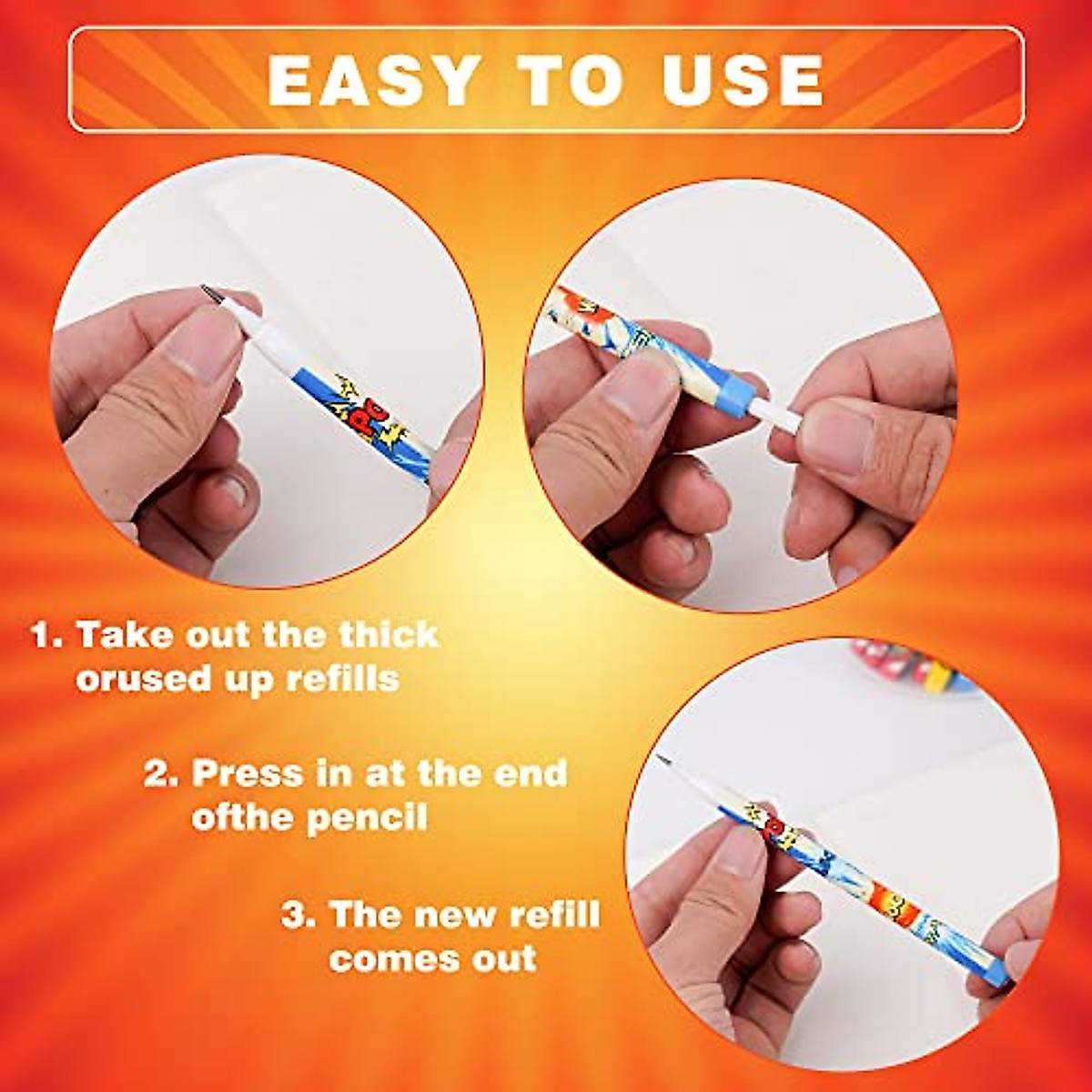 EASY TO USE

1. Take out the thick orused up refills

2. Press in at the end ofthe pencil

3. The new refill comes out