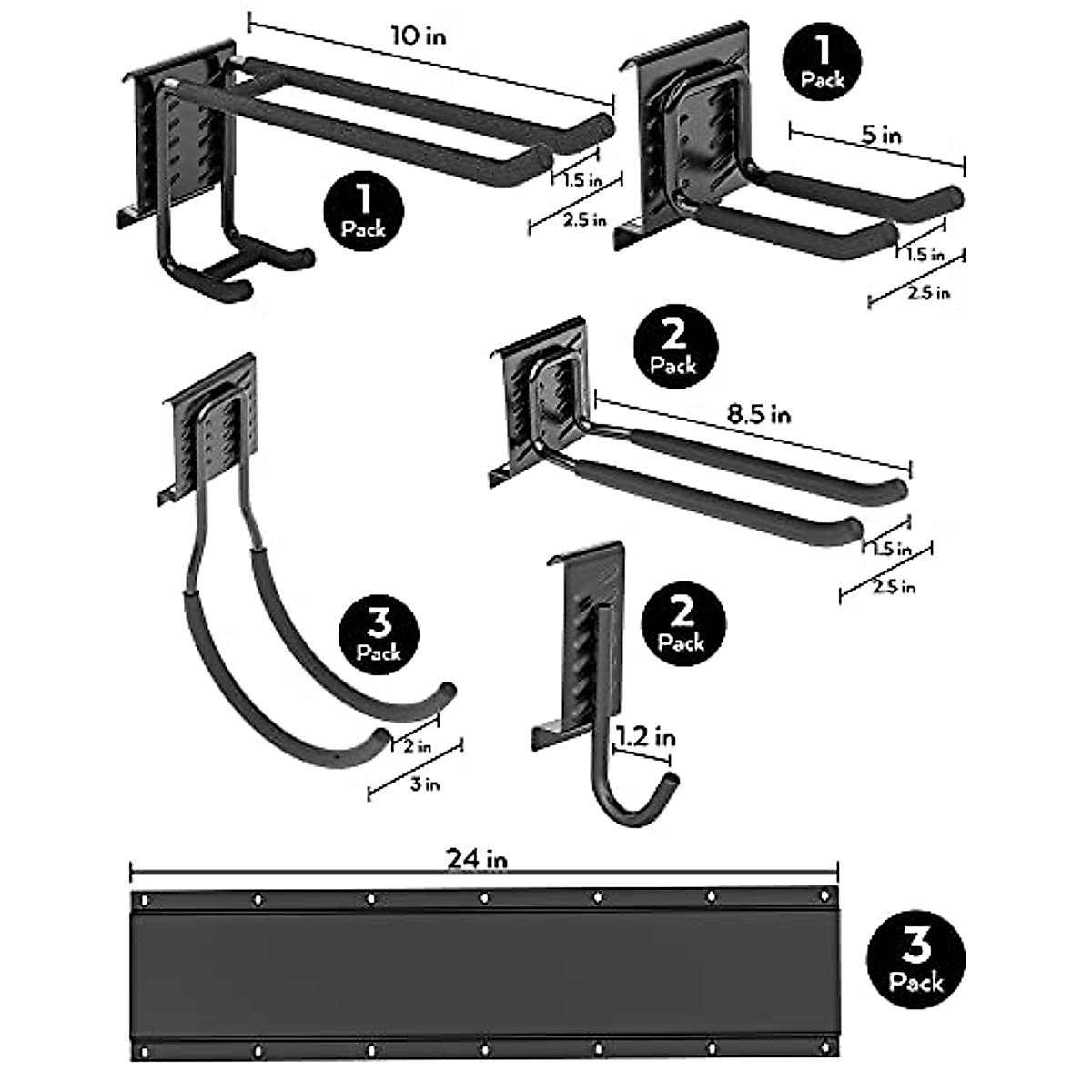 10 in

1.5 in

2.5 in

1 Pack

1 Pack

5 in

1.5 in

2.5 in

2 Pack

8.5 in

1.5 in

2.5 in

3 Pack

2 in

3 in

2 Pack

1.2 in

24 in

3 Pack