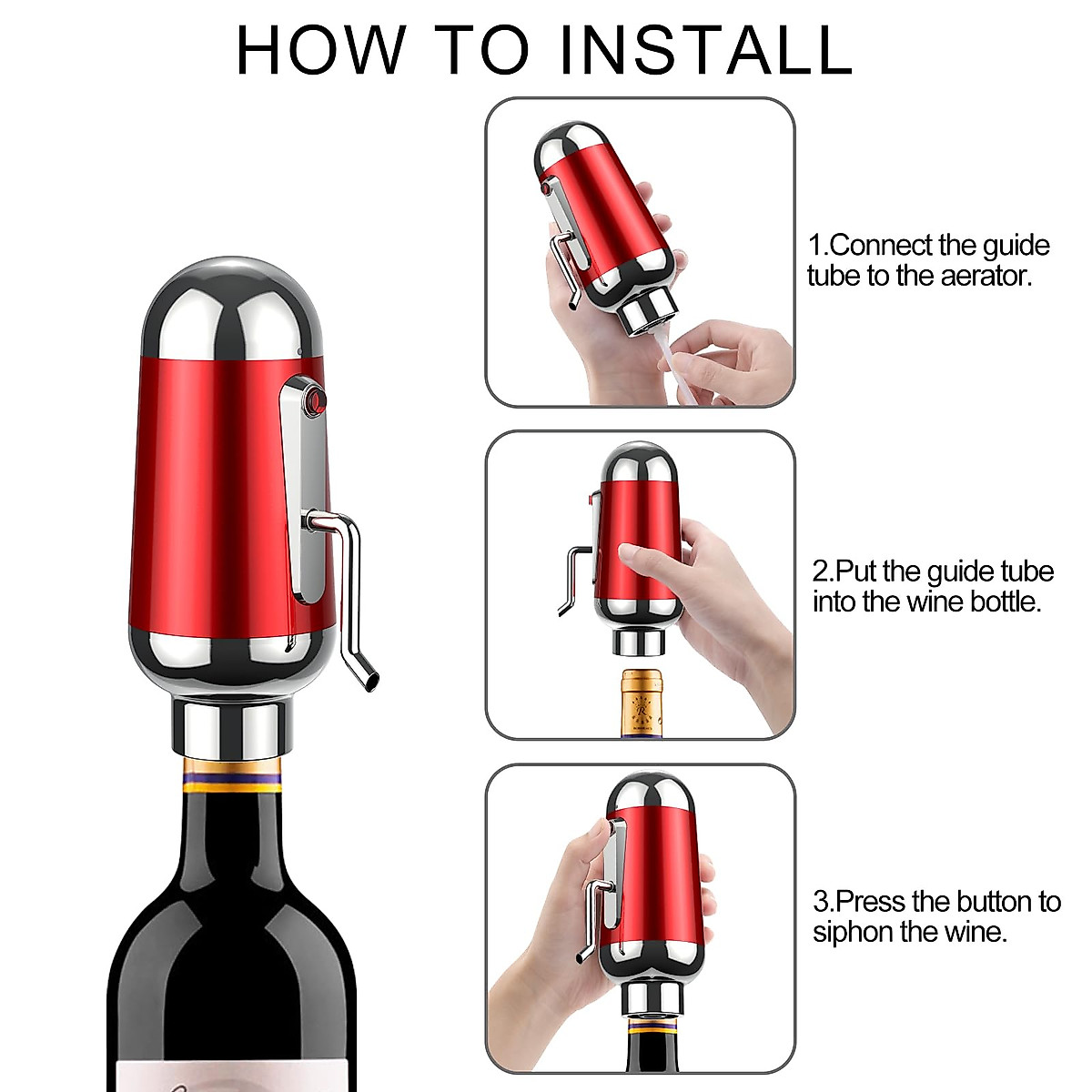 HOW TO INSTALL

1.Connect the guide tube to the aerator.

2.Put the guide tube into the wine bottle.

3.Press the button to siphon the wine.