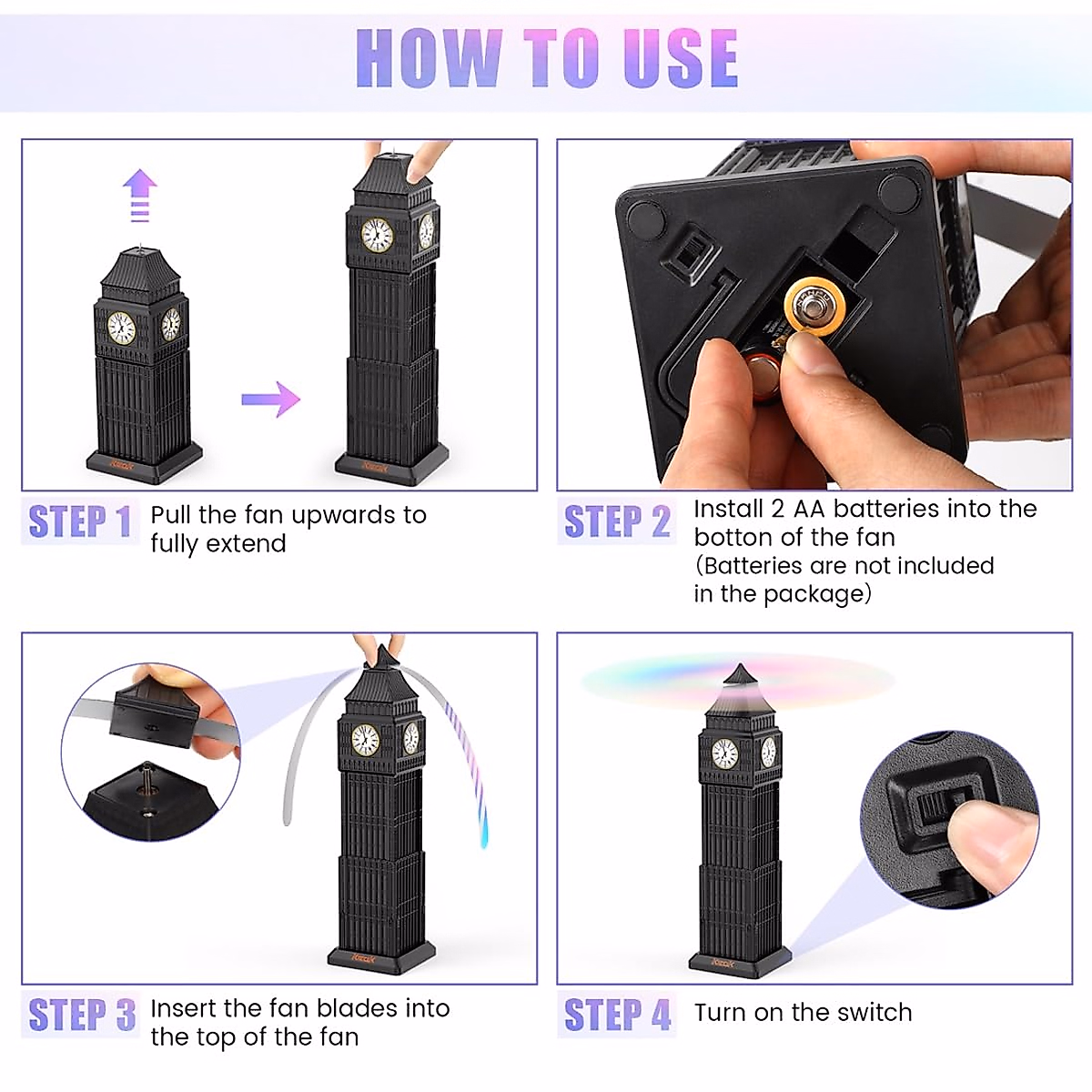 HOW TO USE

STEP 1 Pull the fan upwards to fully extend

STEP 2 Install 2 AA batteries into the botton of the fan (Batteries are not included in the package)

STEP 3 Insert the fan blades into the top of the fan

STEP 4 Turn on the switch