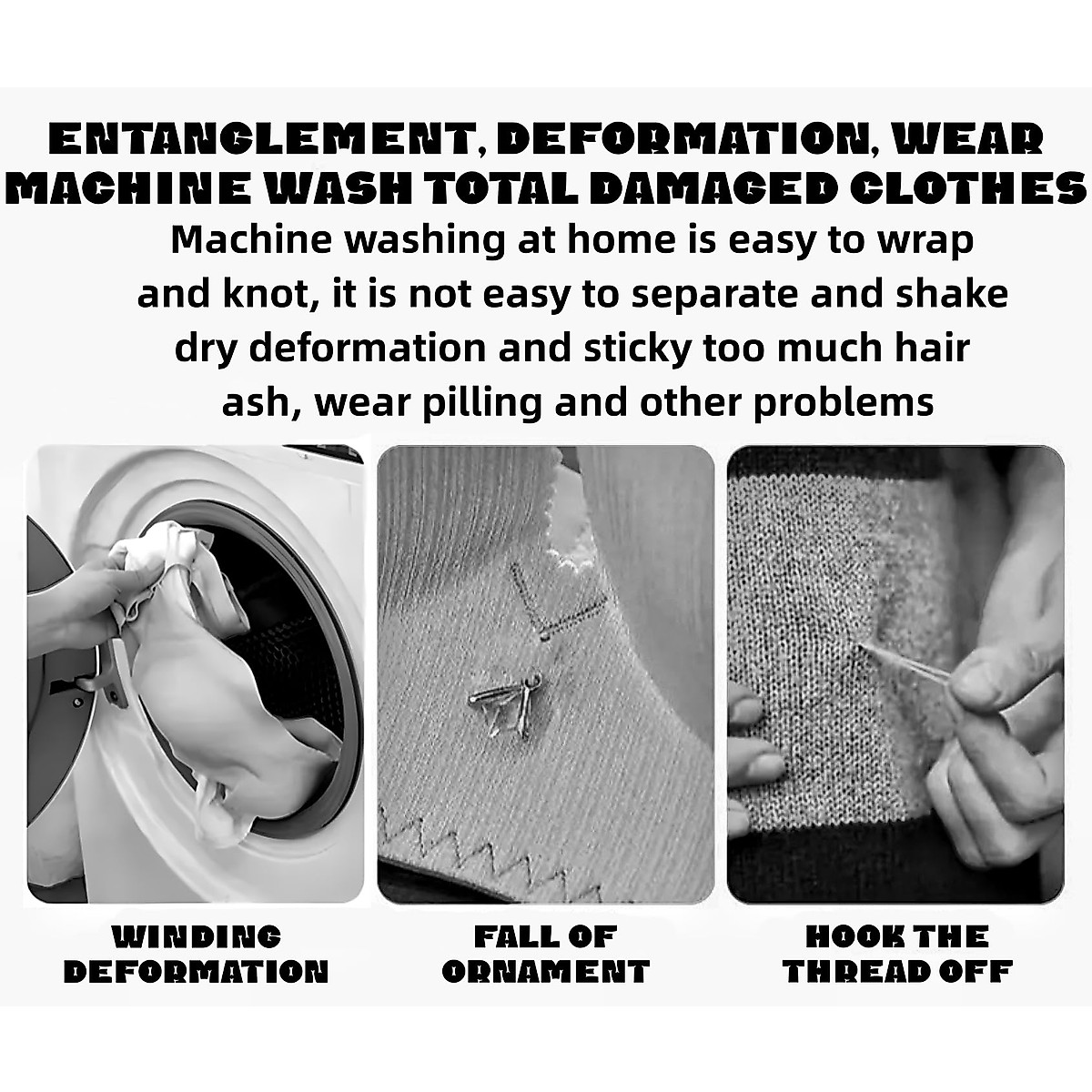 ENTANGLEMENT, DEFORMATION, WEAR
MACHINE WASH TOTAL DAMAGED CLOTHES

Machine washing at home is easy to wrap and knot, it is not easy to separate and shake dry deformation and sticky too much hair ash, wear pilling and other problems

WINDING DEFORMATION

FALL OF ORNAMENT

HOOK THE THREAD OFF