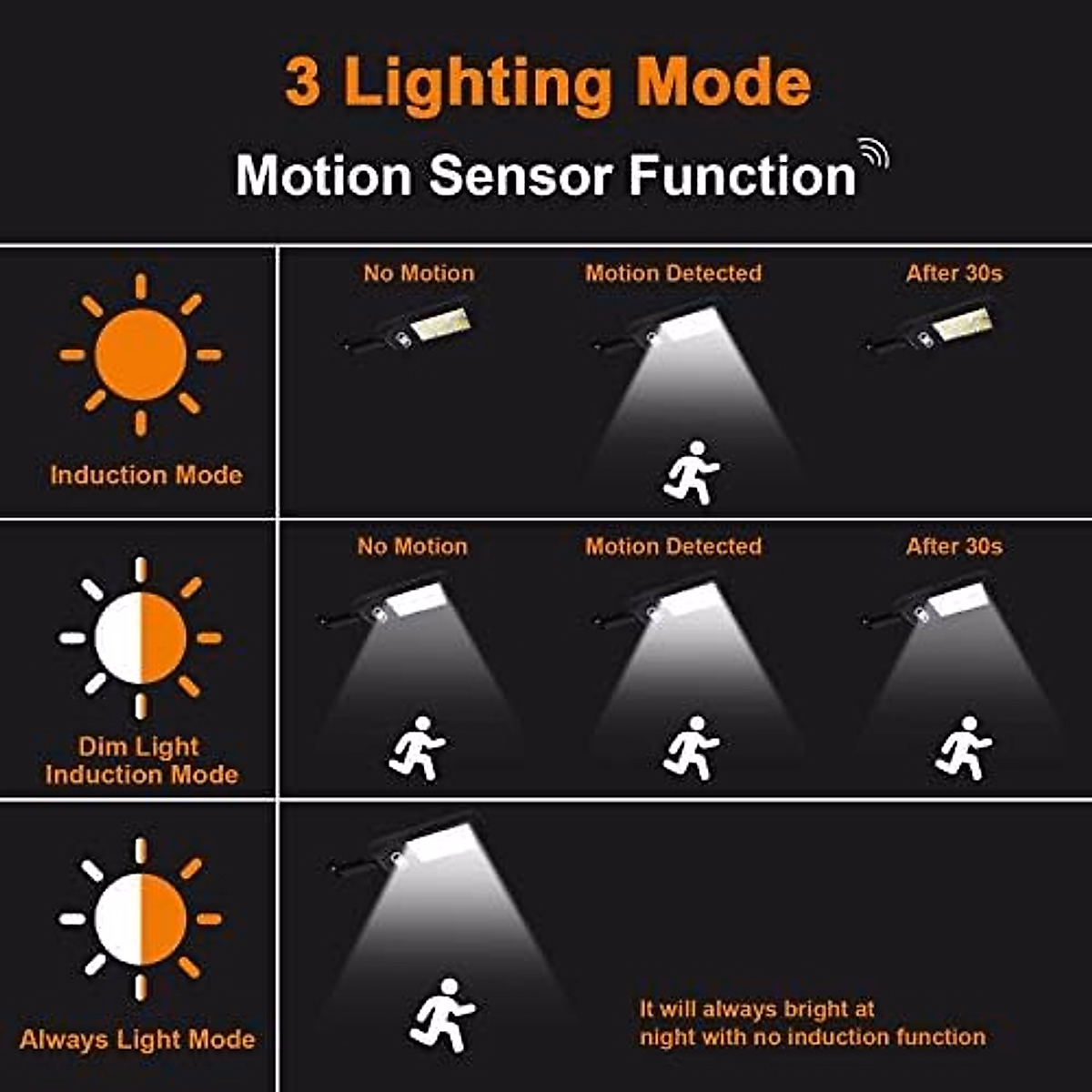 3 Lighting Mode

Motion Sensor Function

Induction Mode

No Motion

Motion Detected

After 30s

Dim Light Induction Mode

No Motion

Motion Detected

After 30s

Always Light Mode

It will always bright at night with no induction function