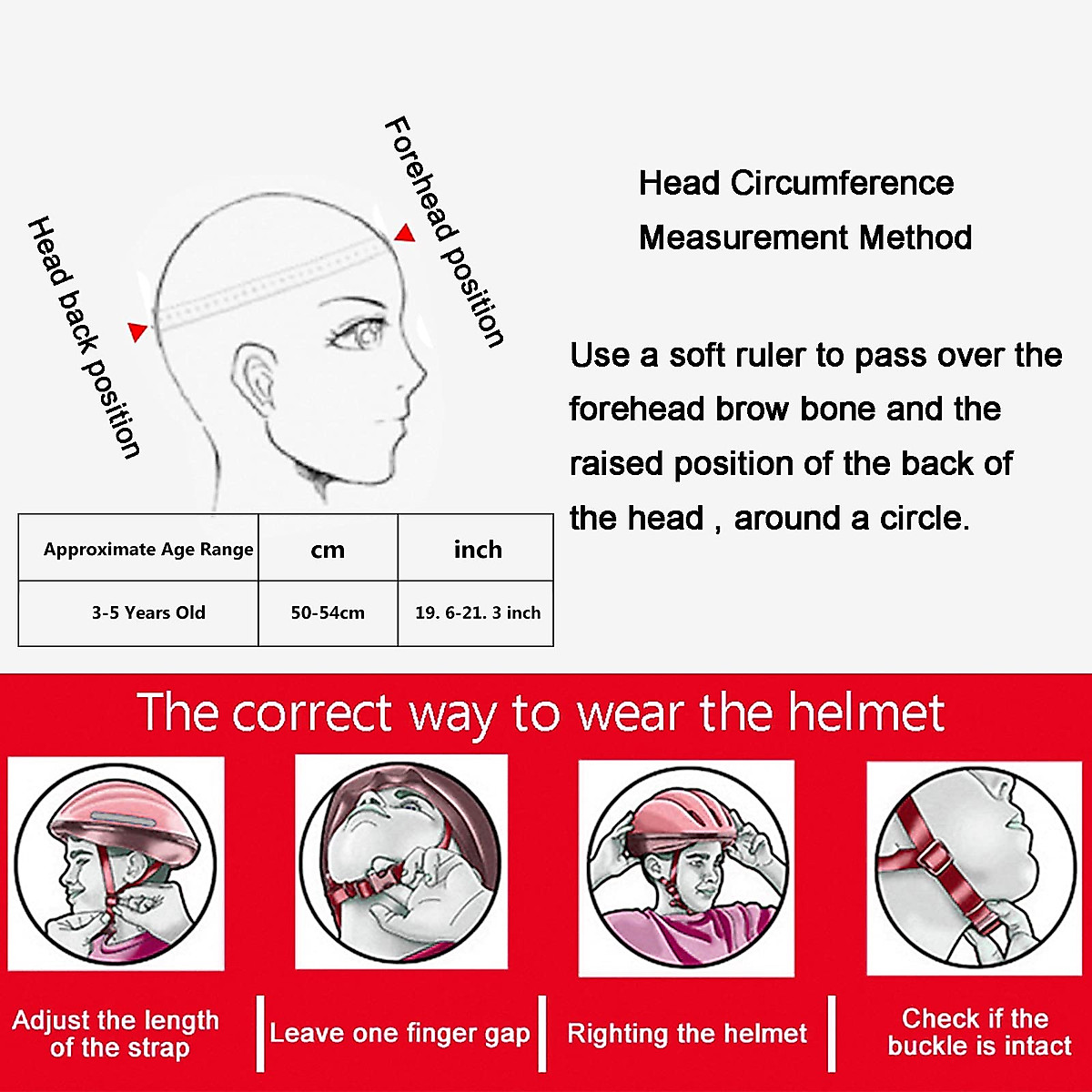 Head back position

Forehead position

Head Circumference Measurement Method

Use a soft ruler to pass over the forehead brow bone and the raised position of the back of the head , around a circle.

| Approximate Age Range | cm | inch |
|---|---|---|
| 3-5 Years Old | 50-54cm | 19. 6-21. 3 inch |

The correct way to wear the helmet

Adjust the length of the strap

Leave one finger gap

Righting the helmet

Check if the buckle is intact