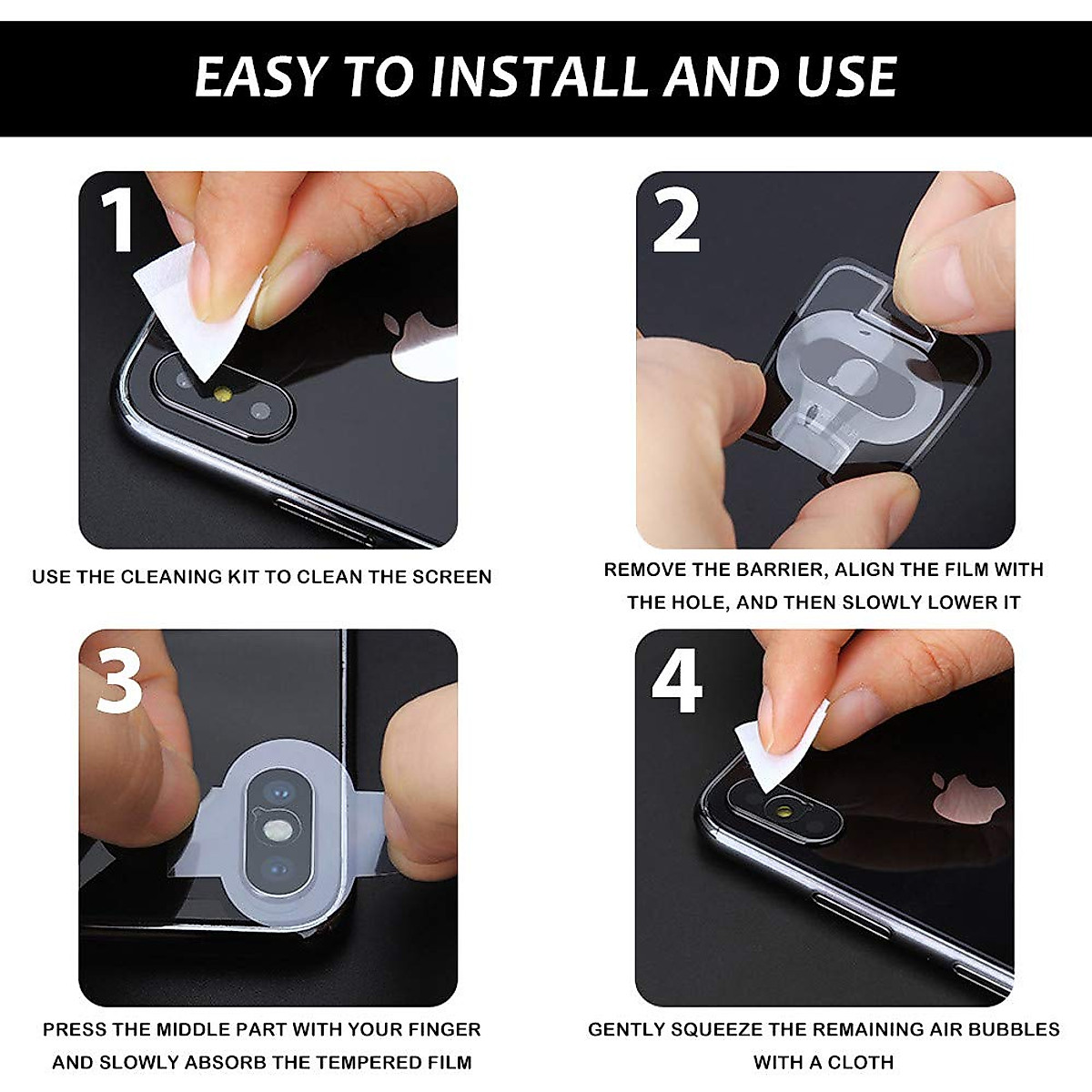 EASY TO INSTALL AND USE

1

USE THE CLEANING KIT TO CLEAN THE SCREEN

2

REMOVE THE BARRIER, ALIGN THE FILM WITH THE HOLE, AND THEN SLOWLY LOWER IT

3

PRESS THE MIDDLE PART WITH YOUR FINGER AND SLOWLY ABSORB THE TEMPERED FILM

4

GENTLY SQUEEZE THE REMAINING AIR BUBBLES WITH A CLOTH