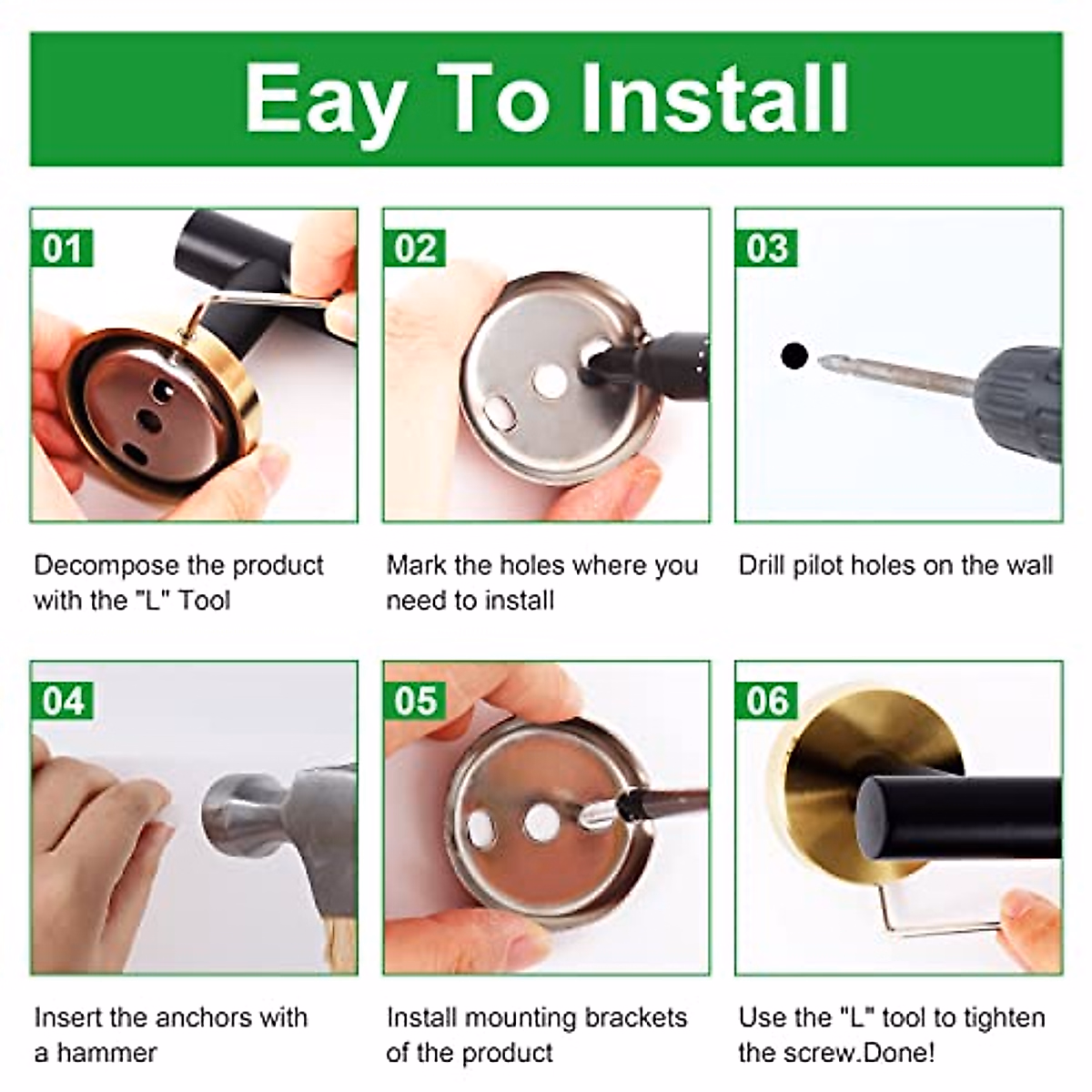 Eay To Install

01

Decompose the product with the "L" Tool

02

Mark the holes where you need to install

03

Drill pilot holes on the wall

04

Insert the anchors with a hammer

05

Install mounting brackets of the product

06

Use the "L" tool to tighten the screw.Done!