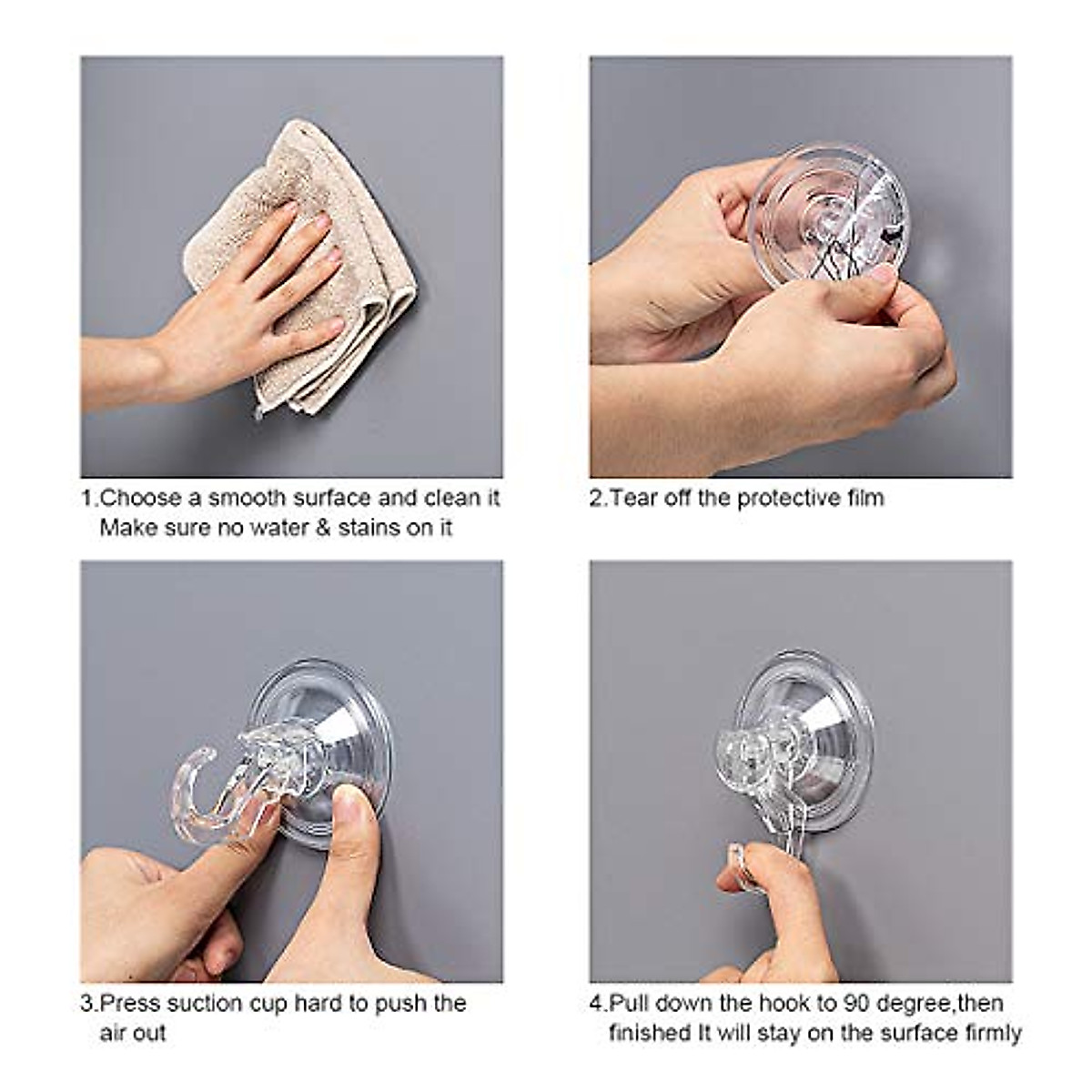 1.Choose a smooth surface and clean it
Make sure no water & stains on it

2.Tear off the protective film

3.Press suction cup hard to push the air out

4.Pull down the hook to 90 degree,then finished It will stay on the surface firmly