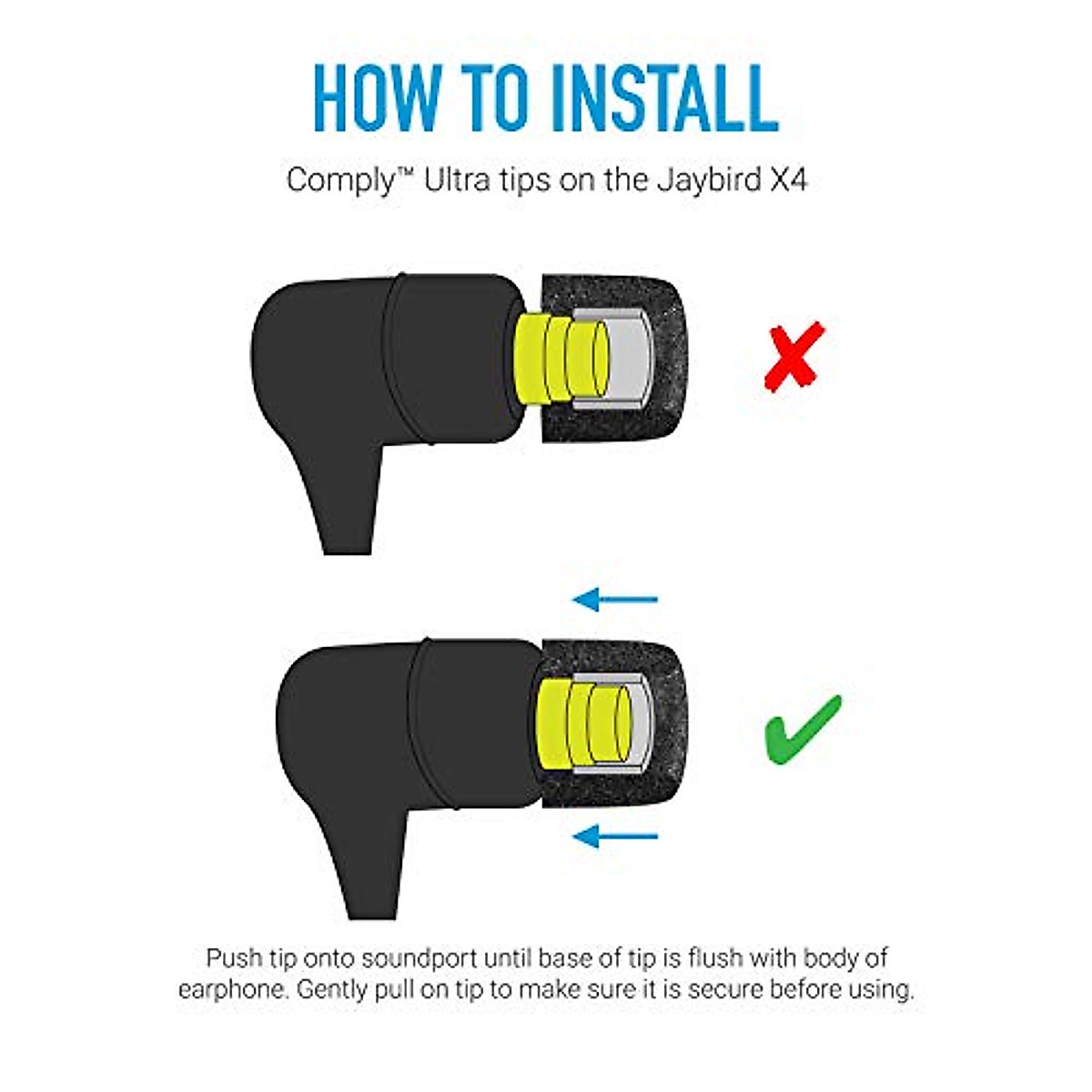 HOW TO INSTALL

Comply™ Ultra tips on the Jaybird X4

Push tip onto soundport until base of tip is flush with body of earphone. Gently pull on tip to make sure it is secure before using.