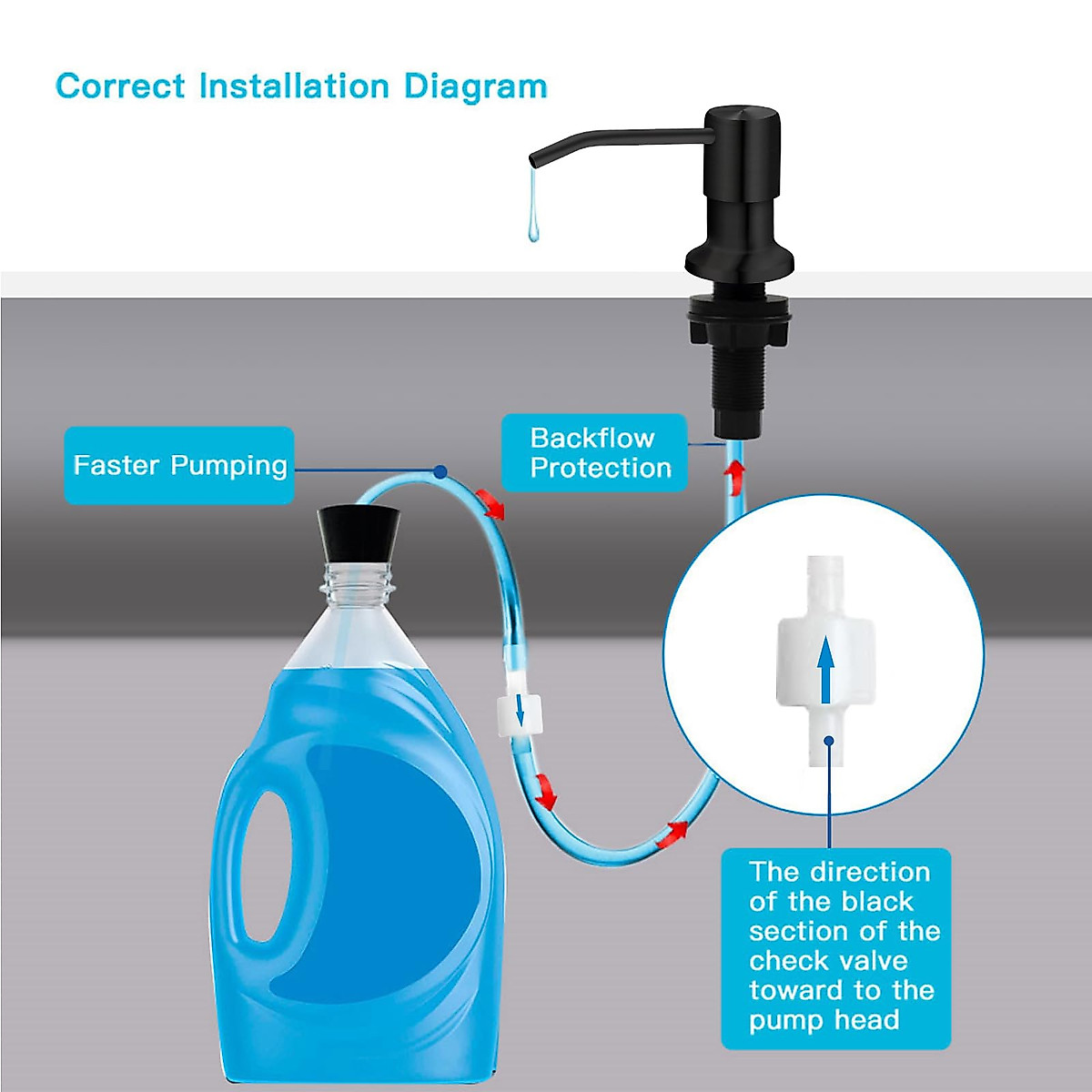 Correct Installation Diagram

Faster Pumping

Backflow Protection

The direction of the black section of the check valve toward to the pump head