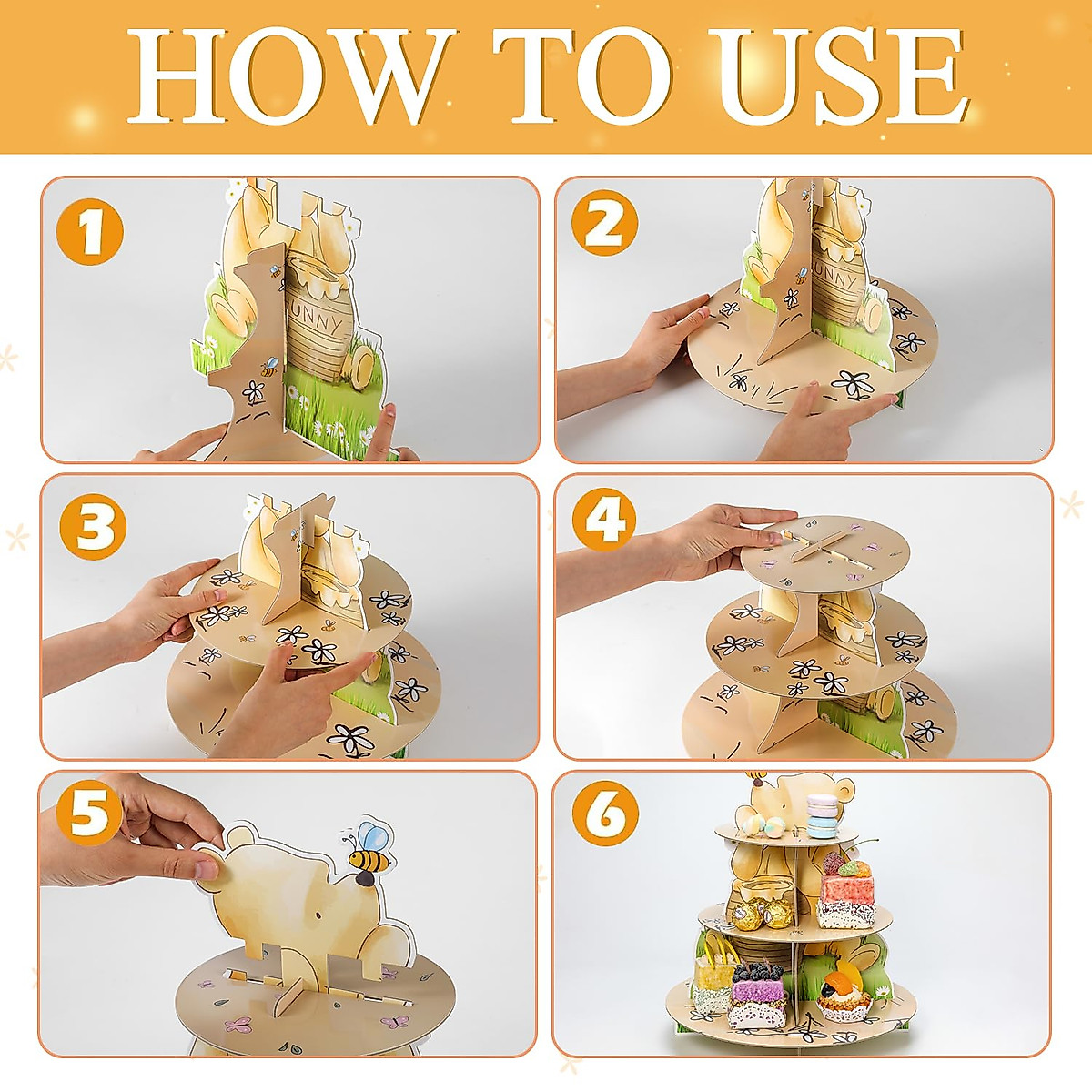 HOW TO USE

1

UNNY

2

UNNY

3

4

5

6