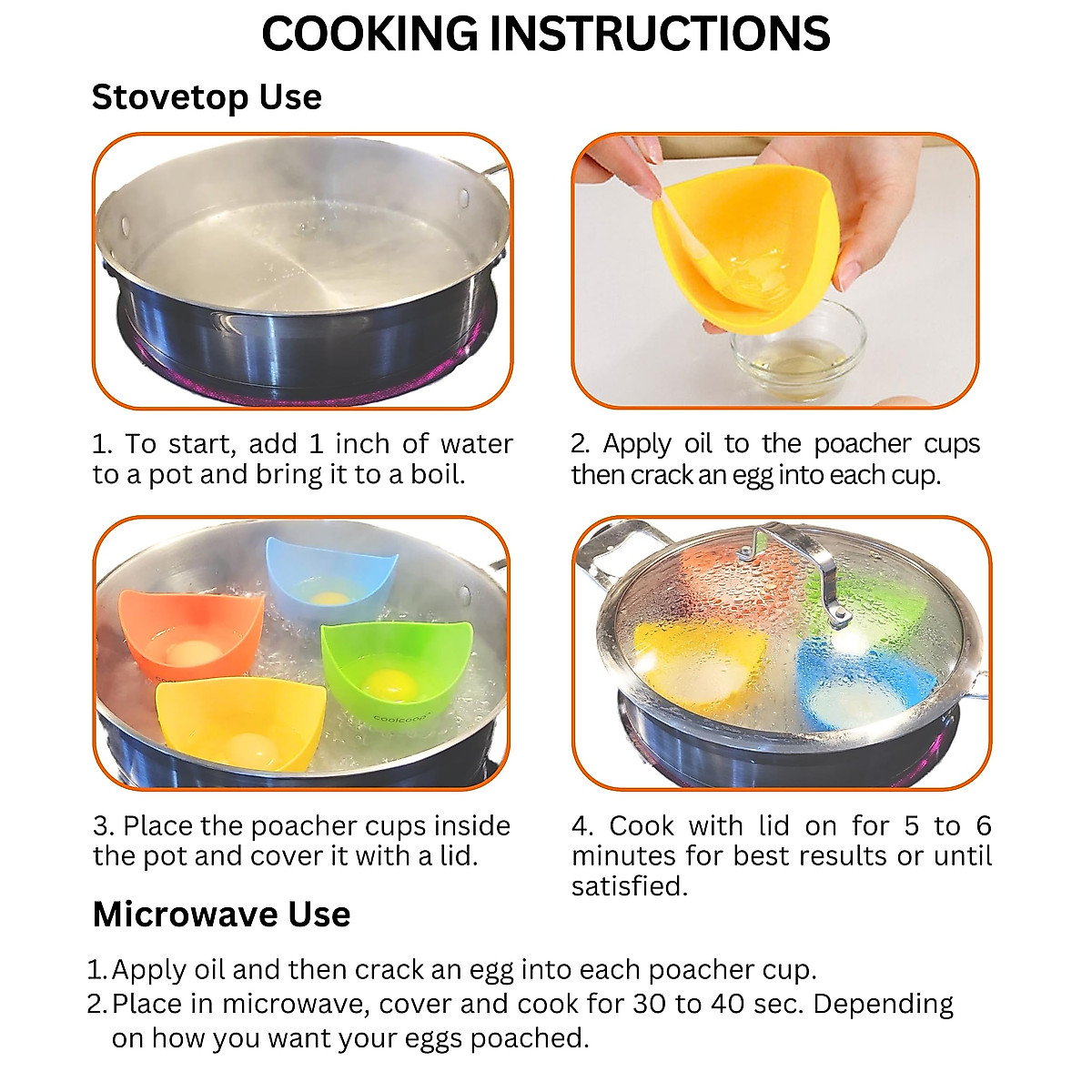 COOKING INSTRUCTIONS

Stovetop Use

1. To start, add 1 inch of water to a pot and bring it to a boil.

2. Apply oil to the poacher cups then crack an egg into each cup.

coolcoop

3. Place the poacher cups inside the pot and cover it with a lid.

4. Cook with lid on for 5 to 6 minutes for best results or until satisfied.

Microwave Use

1. Apply oil and then crack an egg into each poacher cup.
2. Place in microwave, cover and cook for 30 to 40 sec. Depending on how you want your eggs poached.