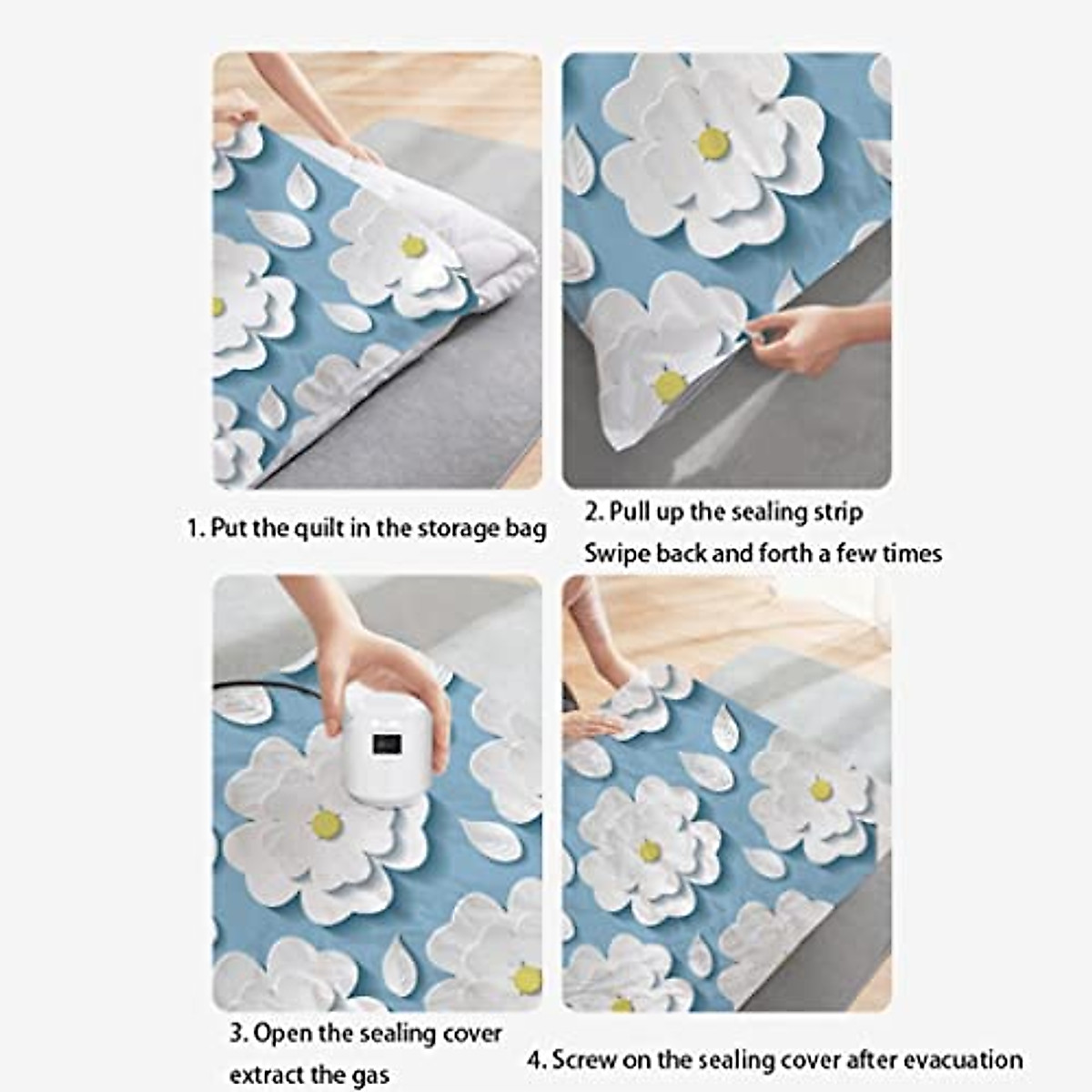 1. Put the quilt in the storage bag

2. Pull up the sealing strip
Swipe back and forth a few times

3. Open the sealing cover
extract the gas

4. Screw on the sealing cover after evacuation