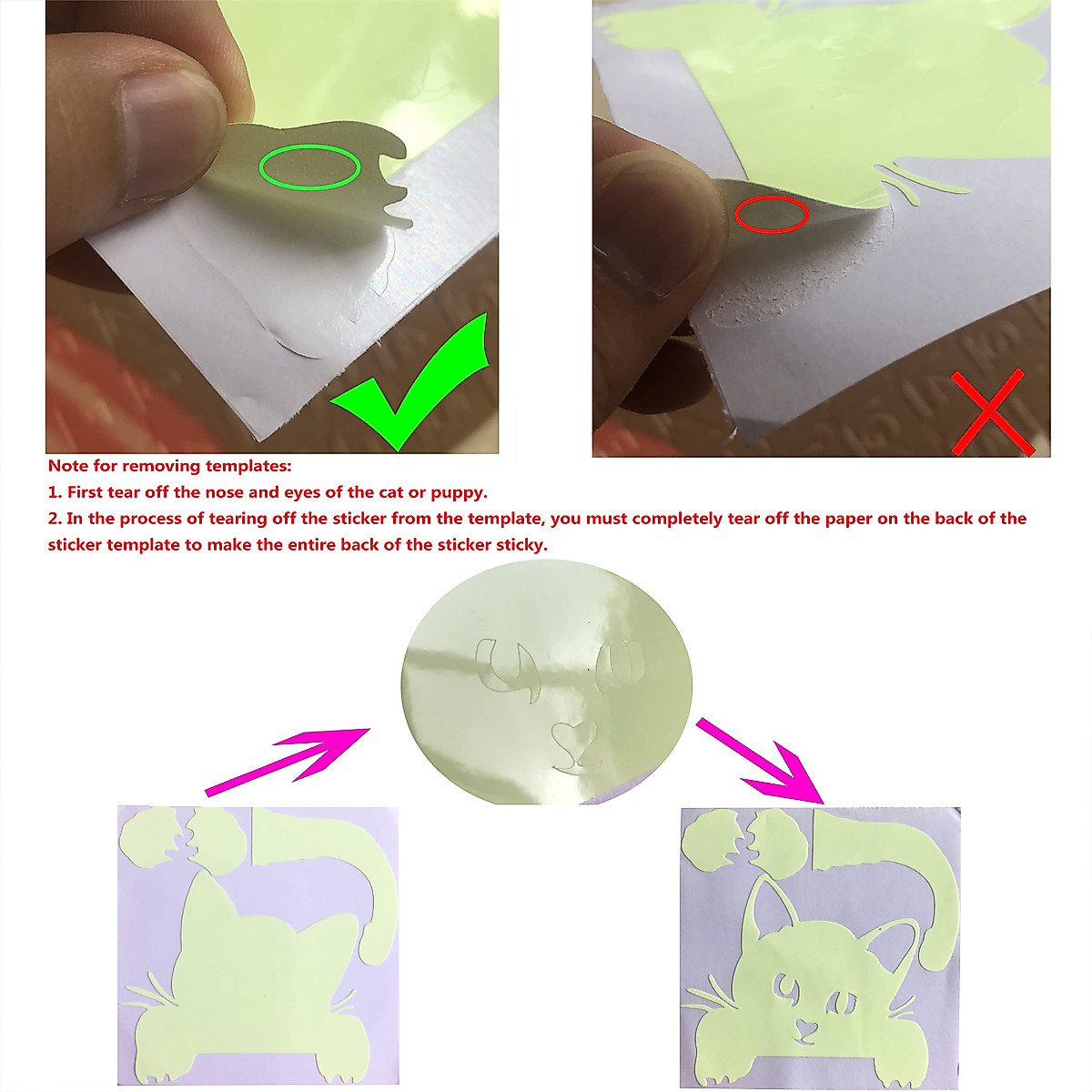 Note for removing templates:
1. First tear off the nose and eyes of the cat or puppy.
2. In the process of tearing off the sticker from the template, you must completely tear off the paper on the back of the sticker template to make the entire back of the sticker sticky.