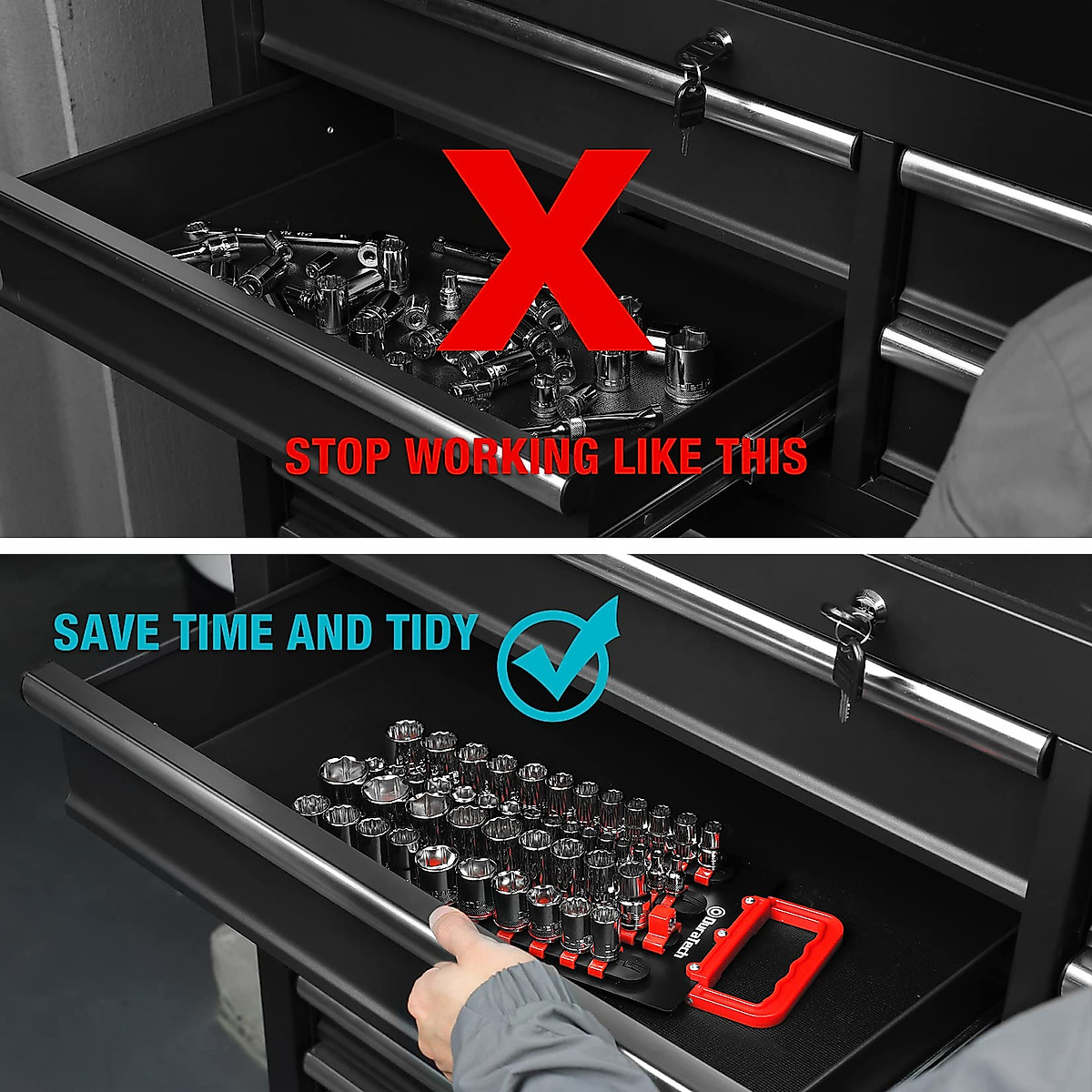 STOP WORKING LIKE THIS

SAVE TIME AND TIDY

DuraTech