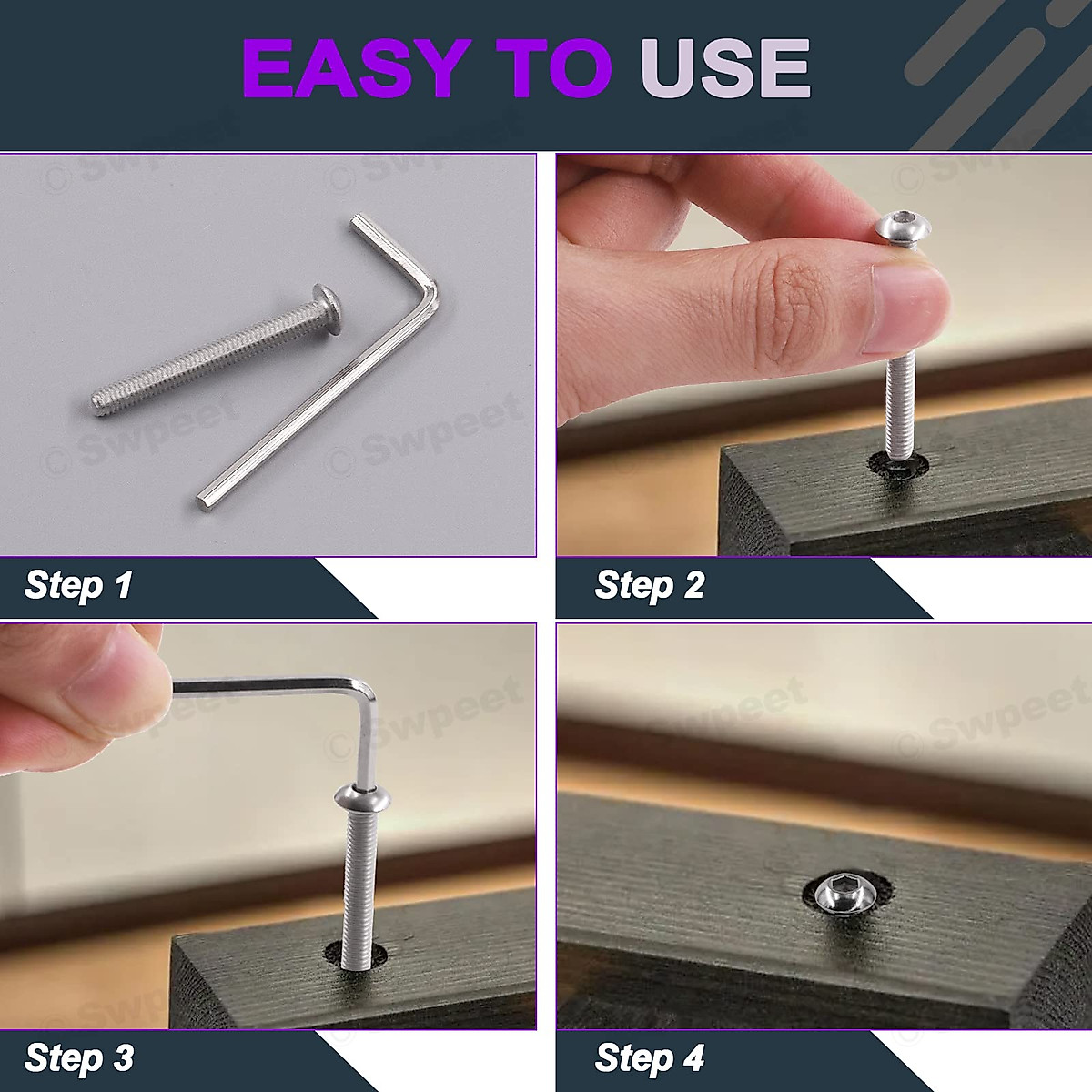 EASY TO USE

© Swpeet

Step 1

Step 2

Step 3

Step 4