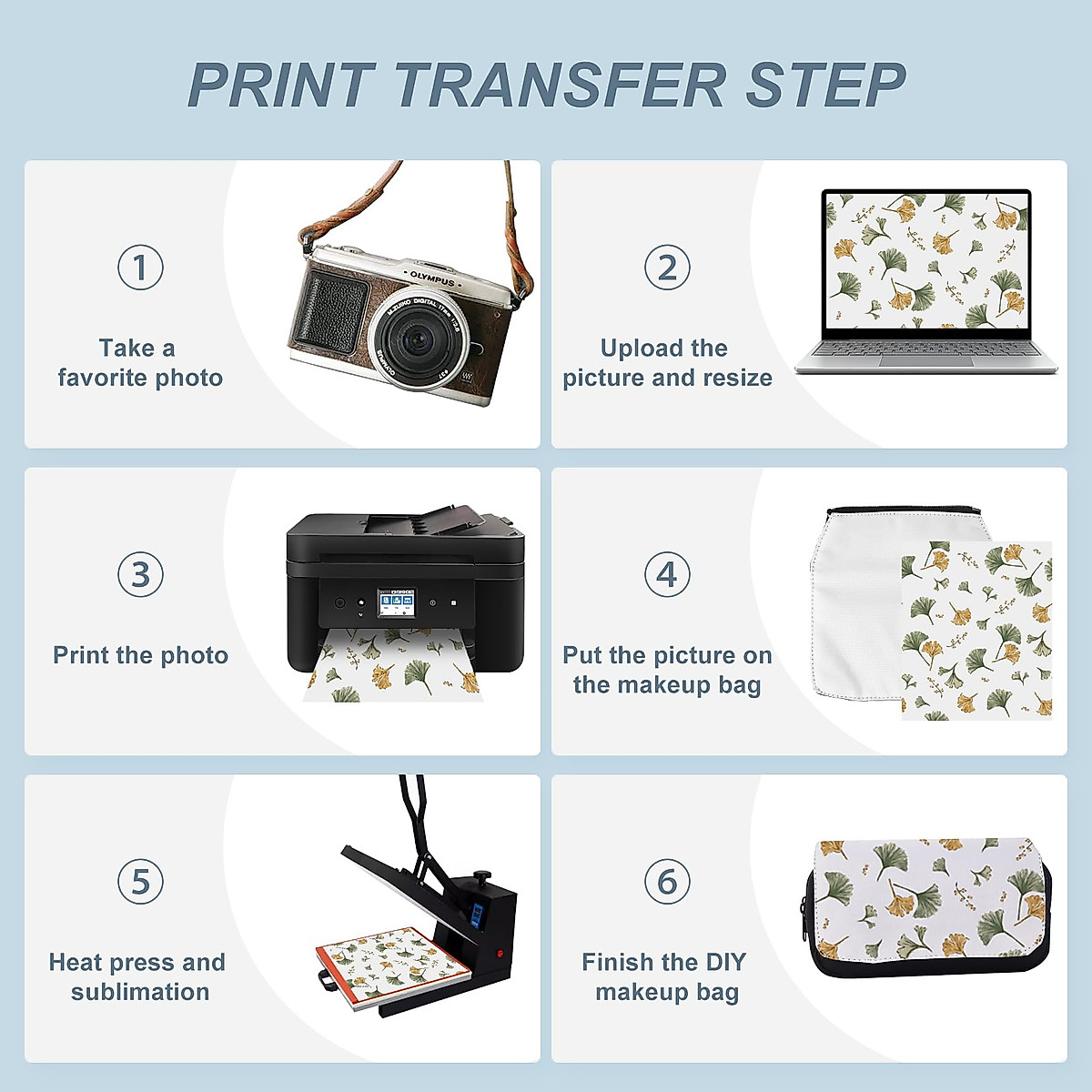 PRINT TRANSFER STEP

①
Take a favorite photo

OLYMPUS

②
Upload the picture and resize

③
Print the photo

④
Put the picture on the makeup bag

⑤
Heat press and sublimation

⑥
Finish the DIY makeup bag