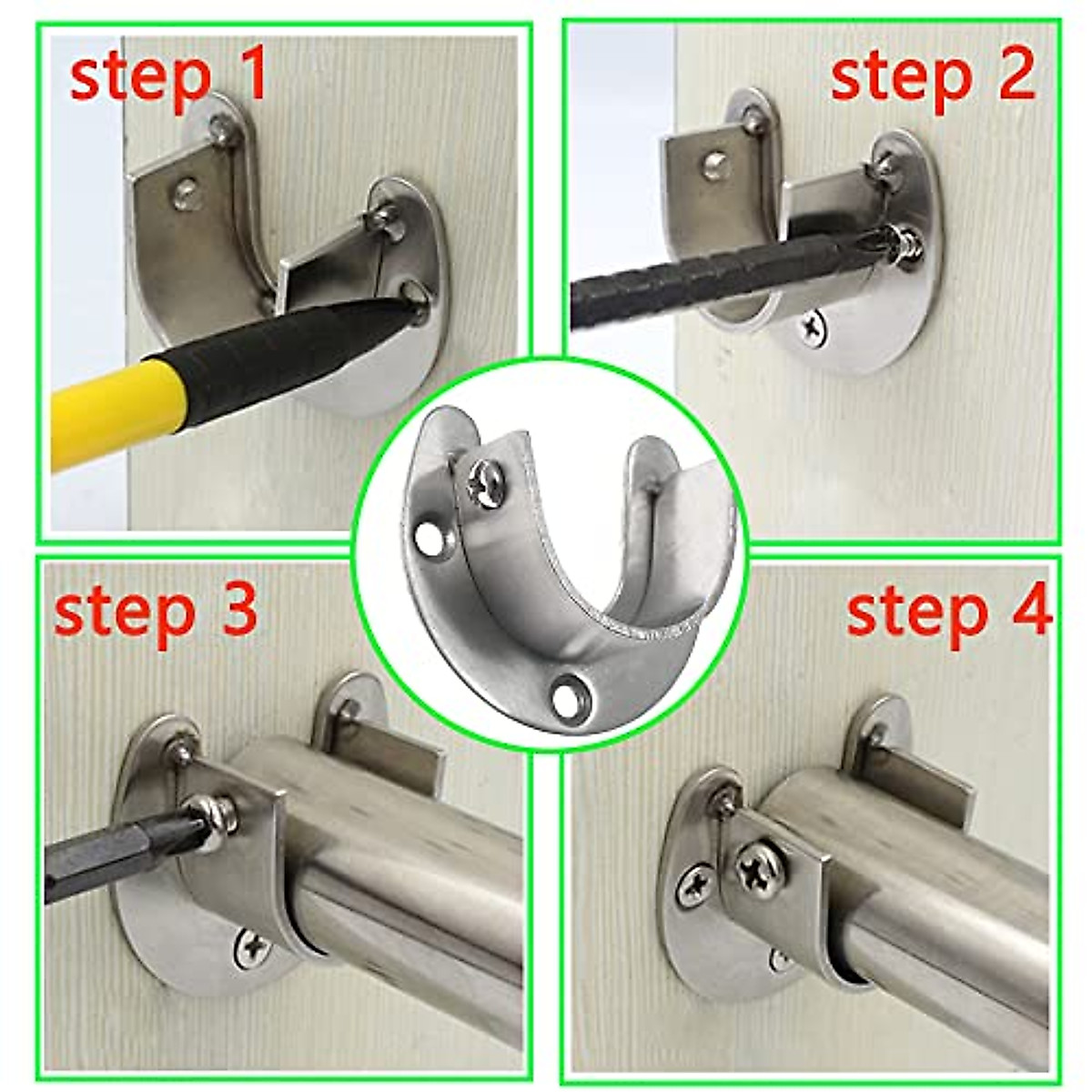 step 1

step 2

step 3

step 4