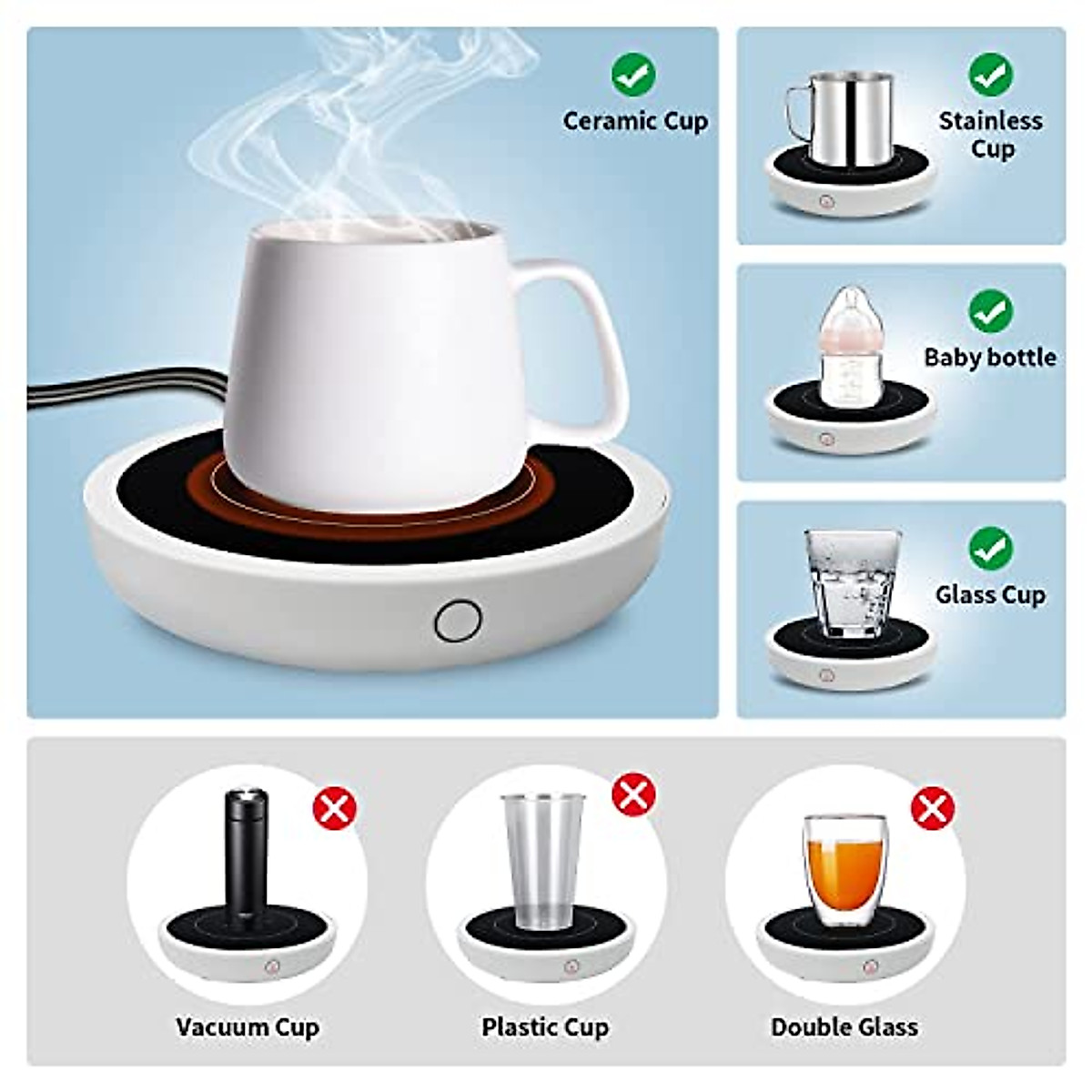 Ceramic Cup

Stainless Cup

Baby bottle

Glass Cup

Vacuum Cup

Plastic Cup

Double Glass