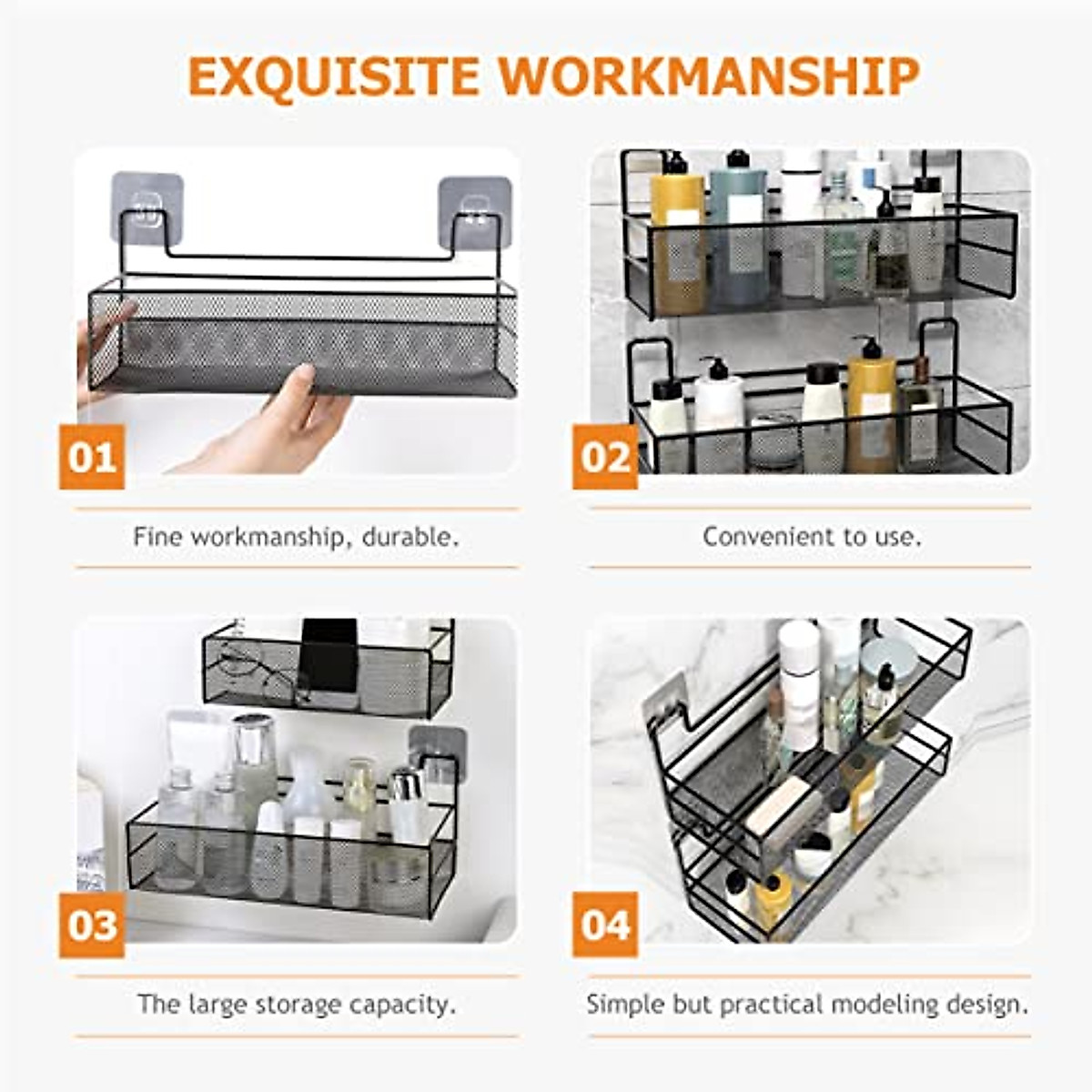 EXQUISITE WORKMANSHIP

01

Fine workmanship, durable.

02

Convenient to use.

03

The large storage capacity.

04

Simple but practical modeling design.