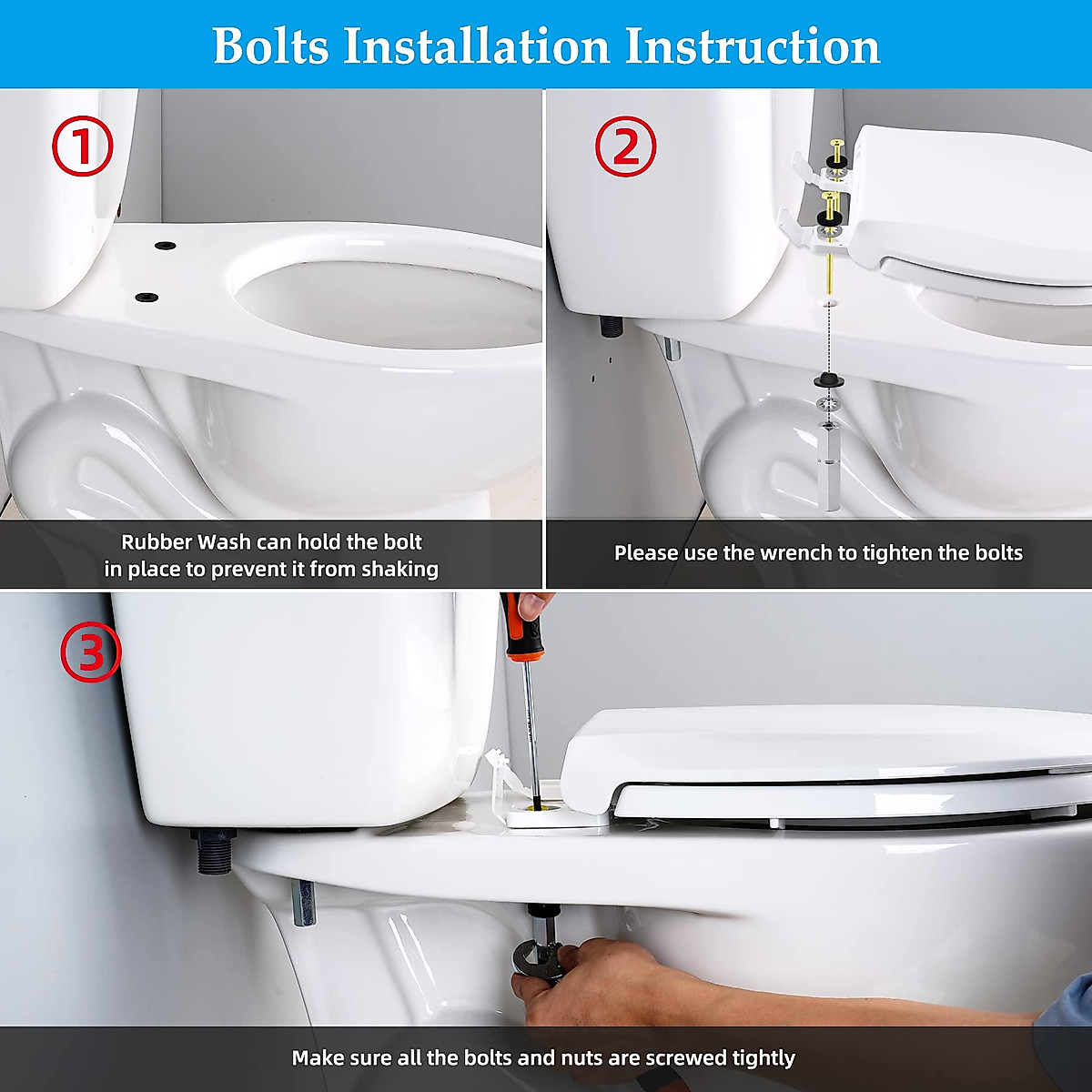 Bolts Installation Instruction

①

Rubber Wash can hold the bolt in place to prevent it from shaking

②

Please use the wrench to tighten the bolts

③

Make sure all the bolts and nuts are screwed tightly