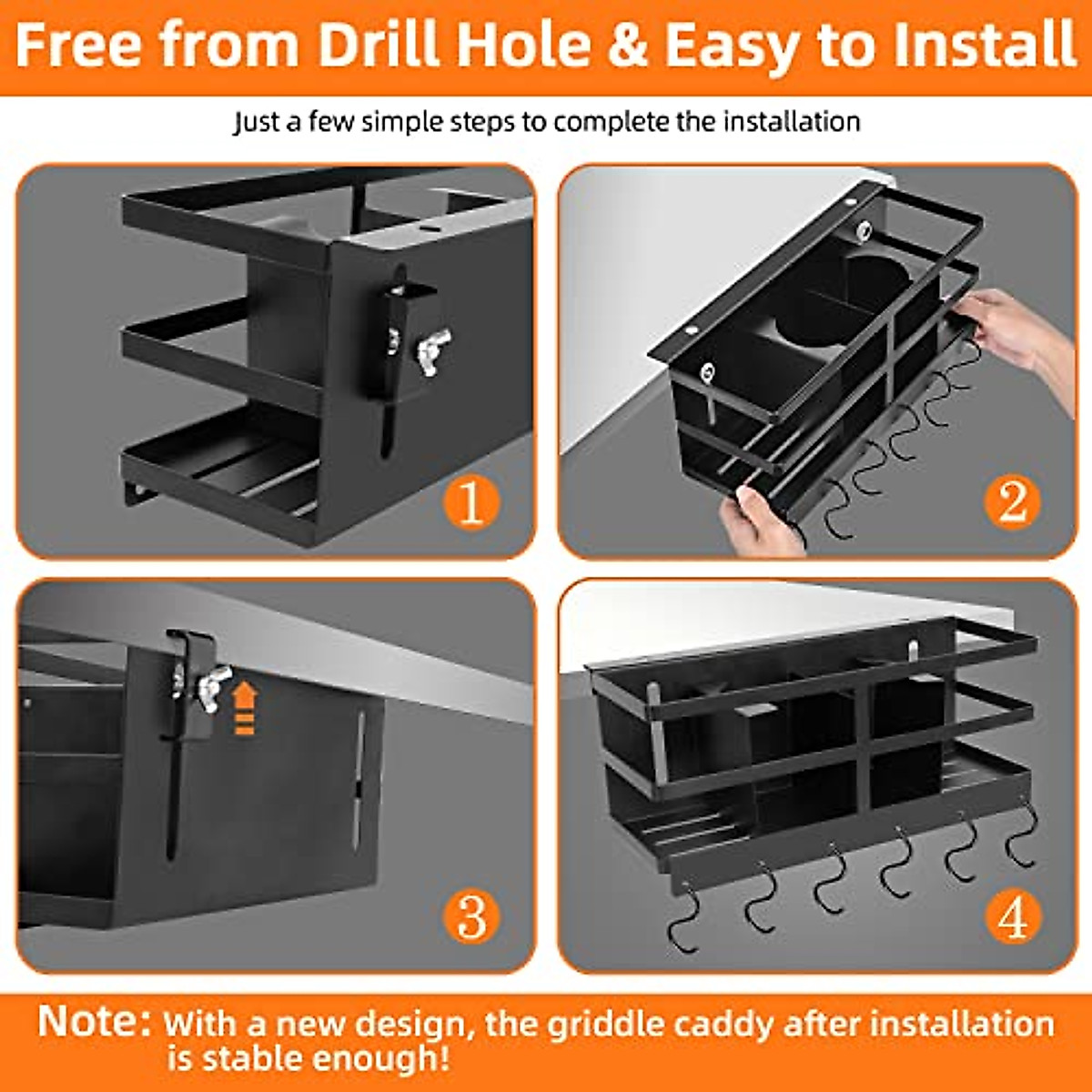 Free from Drill Hole & Easy to Install

Just a few simple steps to complete the installation

1

2

3

4

Note: With a new design, the griddle caddy after installation is stable enough!