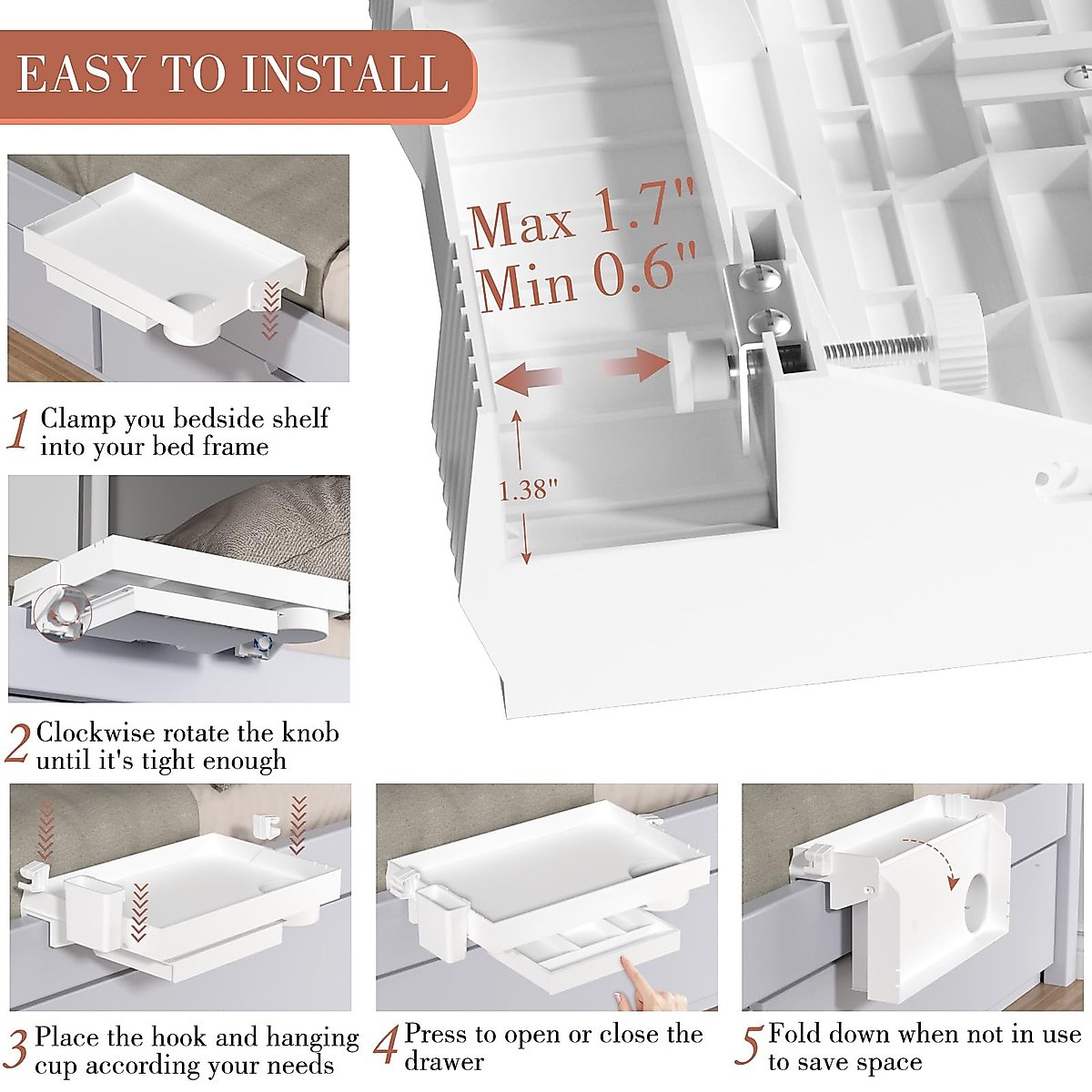 EASY TO INSTALL

Max 1.7"
Min 0.6"

1.38"

1 Clamp you bedside shelf into your bed frame

2 Clockwise rotate the knob until it's tight enough

3 Place the hook and hanging cup according your needs

4 Press to open or close the drawer

5 Fold down when not in use to save space