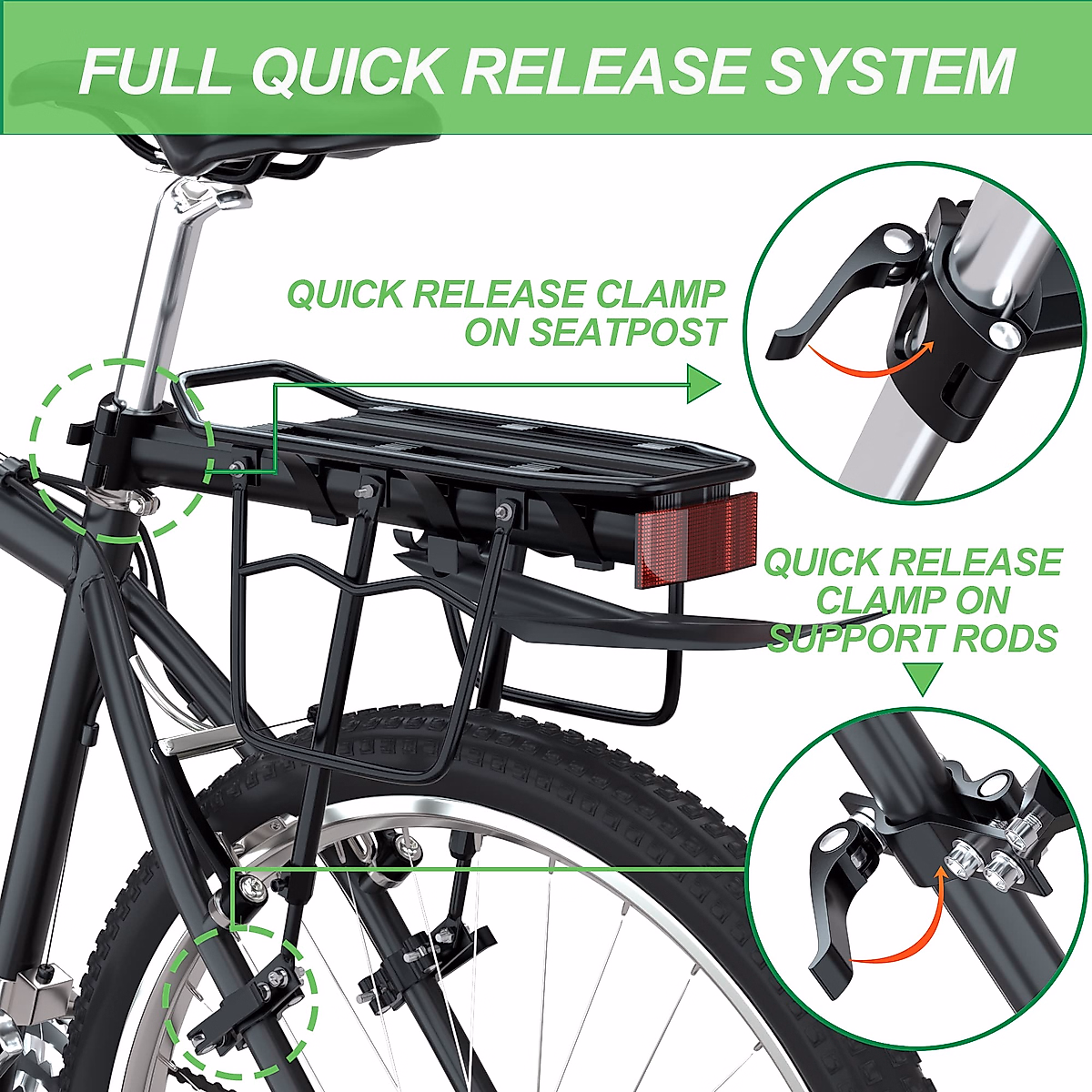 FULL QUICK RELEASE SYSTEM

QUICK RELEASE CLAMP ON SEATPOST

QUICK RELEASE CLAMP ON SUPPORT RODS