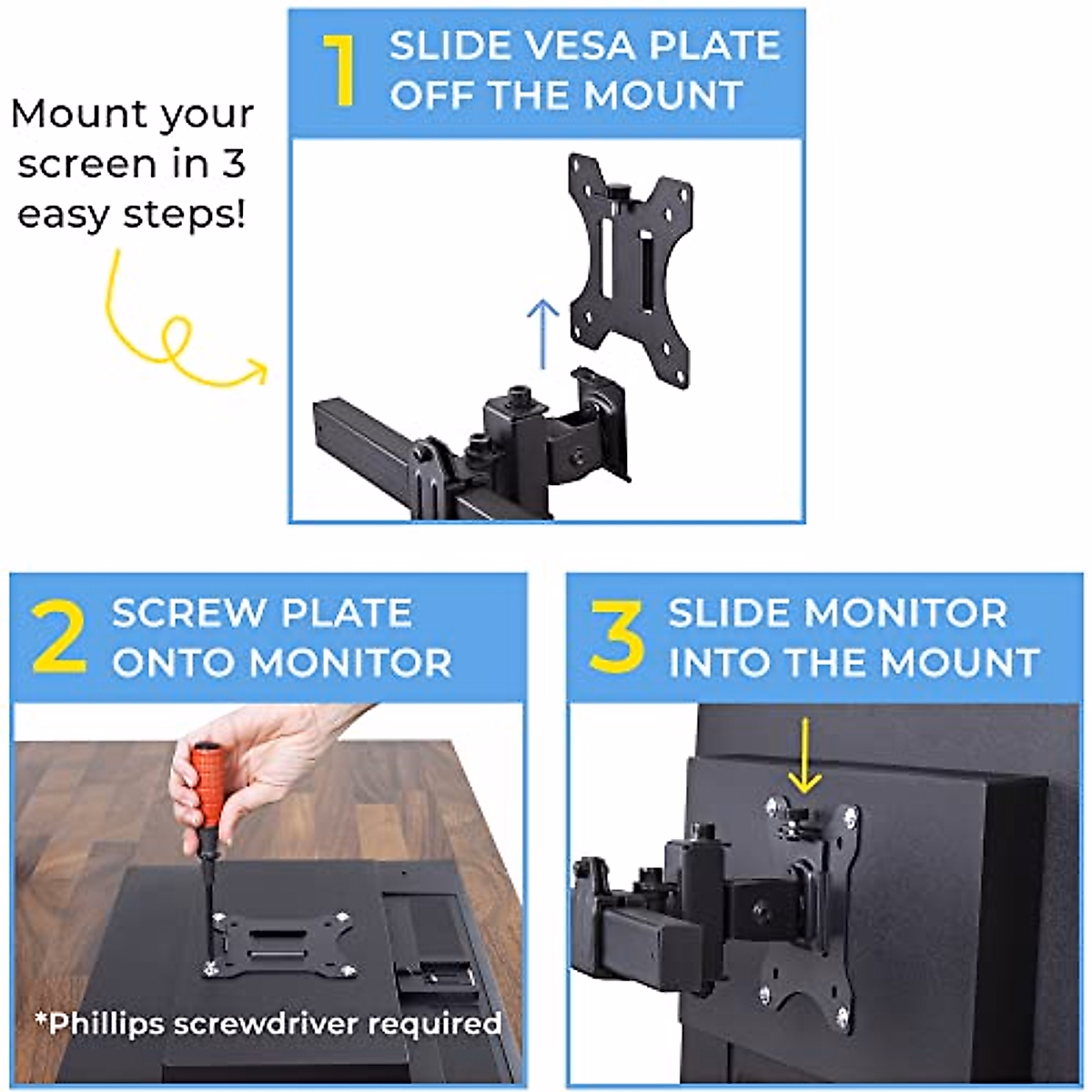 Mount your screen in 3 easy steps!

1 SLIDE VESA PLATE OFF THE MOUNT

2 SCREW PLATE ONTO MONITOR

*Phillips screwdriver required

3 SLIDE MONITOR INTO THE MOUNT