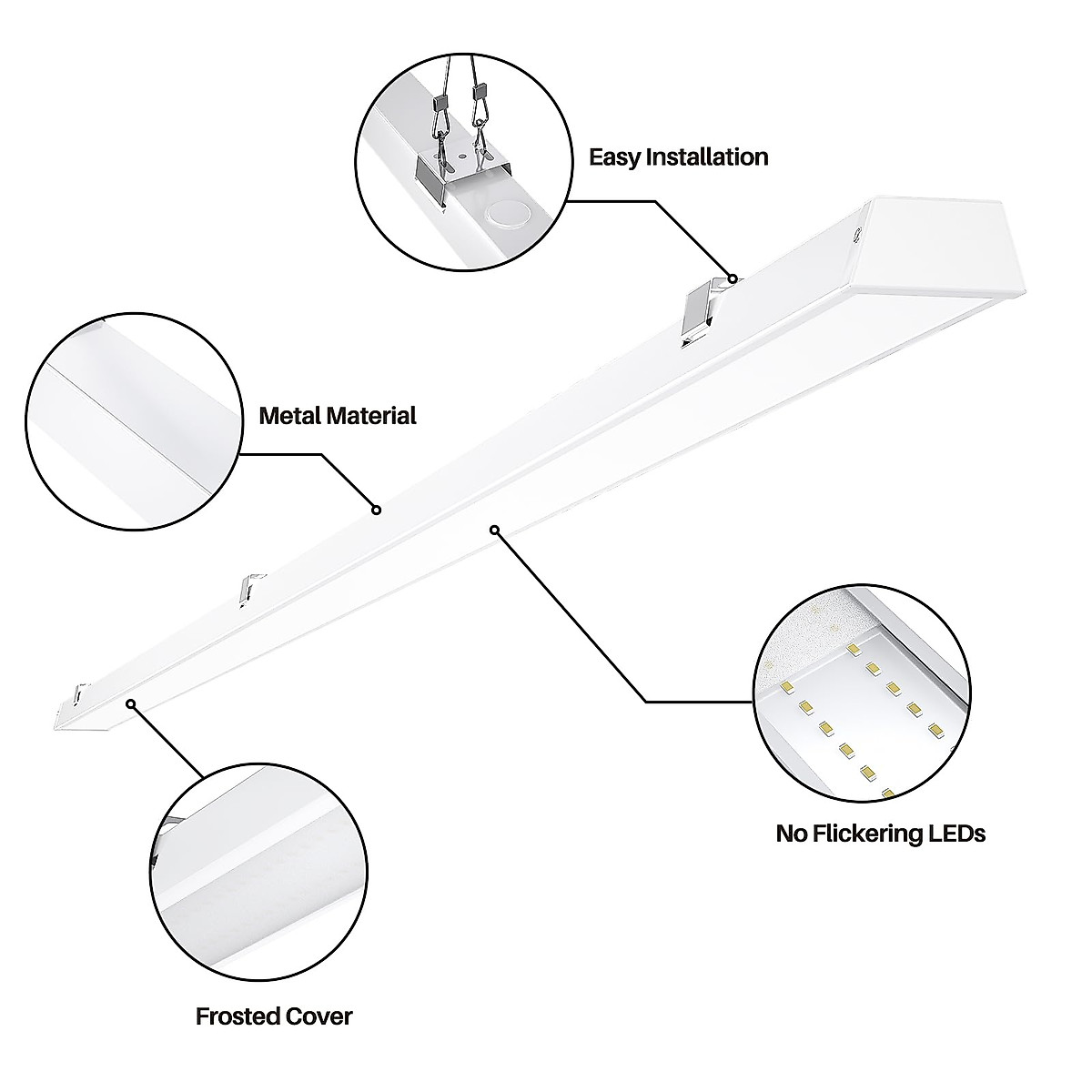 Easy Installation

Metal Material

No Flickering LEDs

Frosted Cover