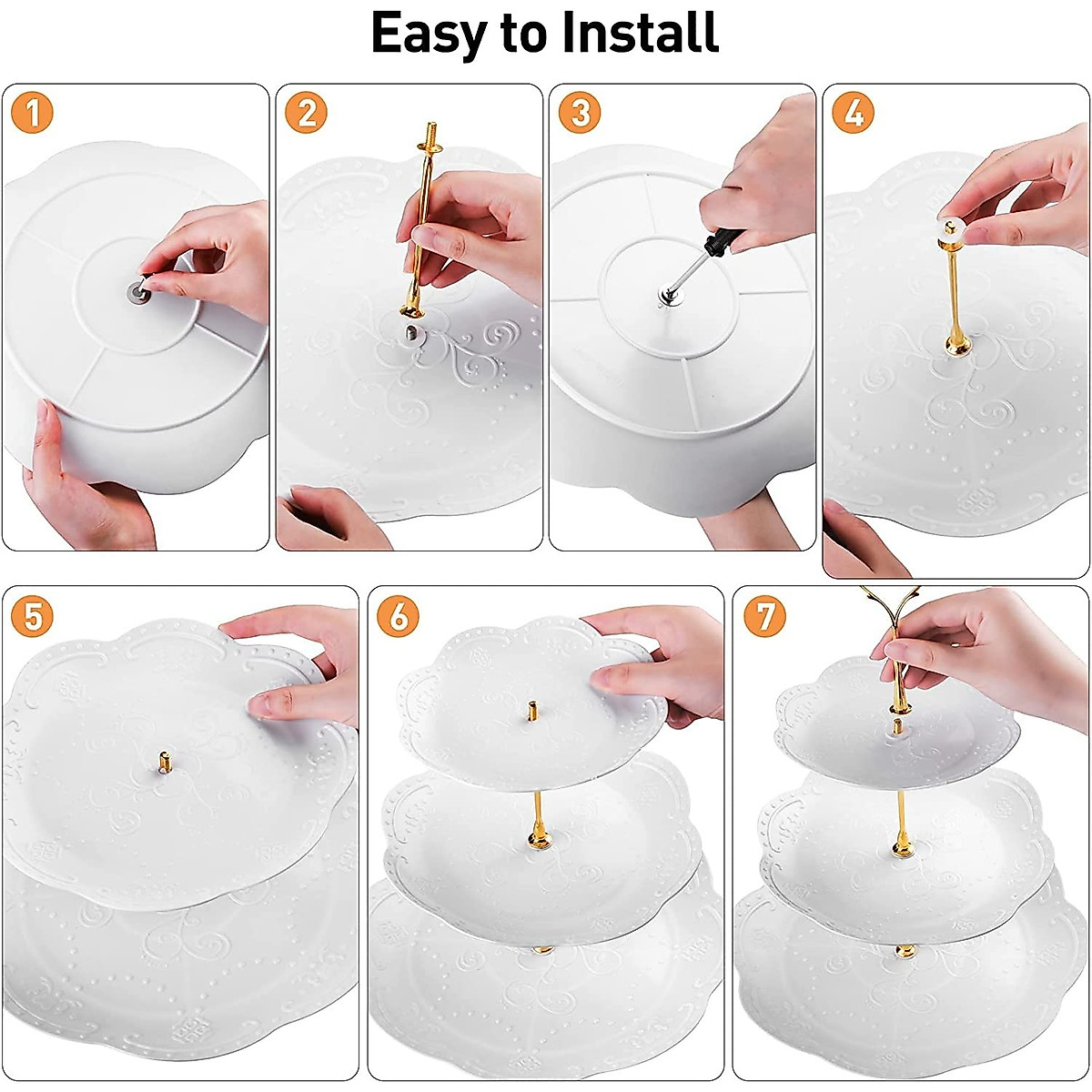 Easy to Install

1

2

3

4

5

6

7