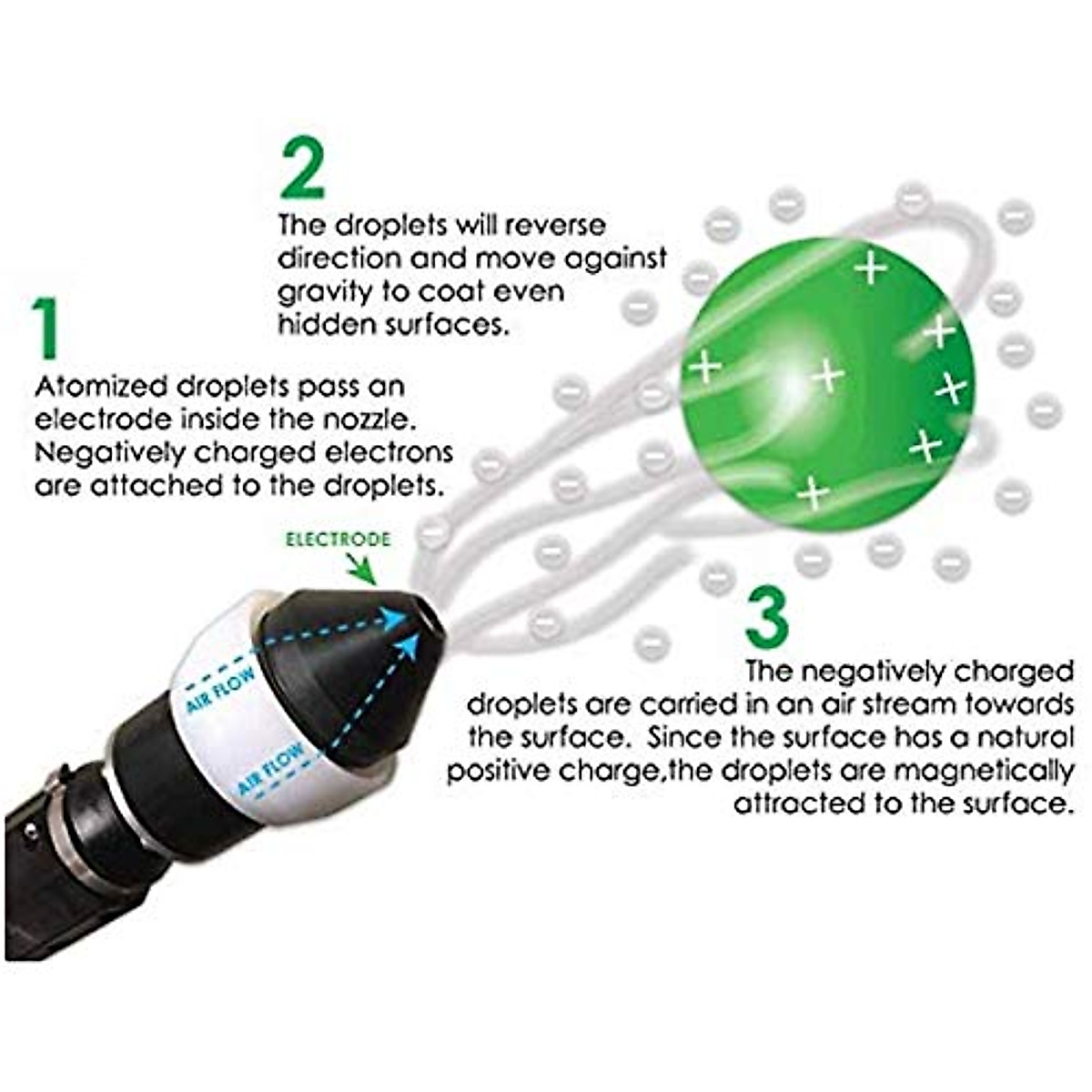 2
The droplets will reverse direction and move against gravity to coat even hidden surfaces.

1
Atomized droplets pass an electrode inside the nozzle. Negatively charged electrons are attached to the droplets.

ELECTRODE

AIR FLOW

AIR FLOW

3
The negatively charged droplets are carried in an air stream towards the surface. Since the surface has a natural positive charge,the droplets are magnetically attracted to the surface.