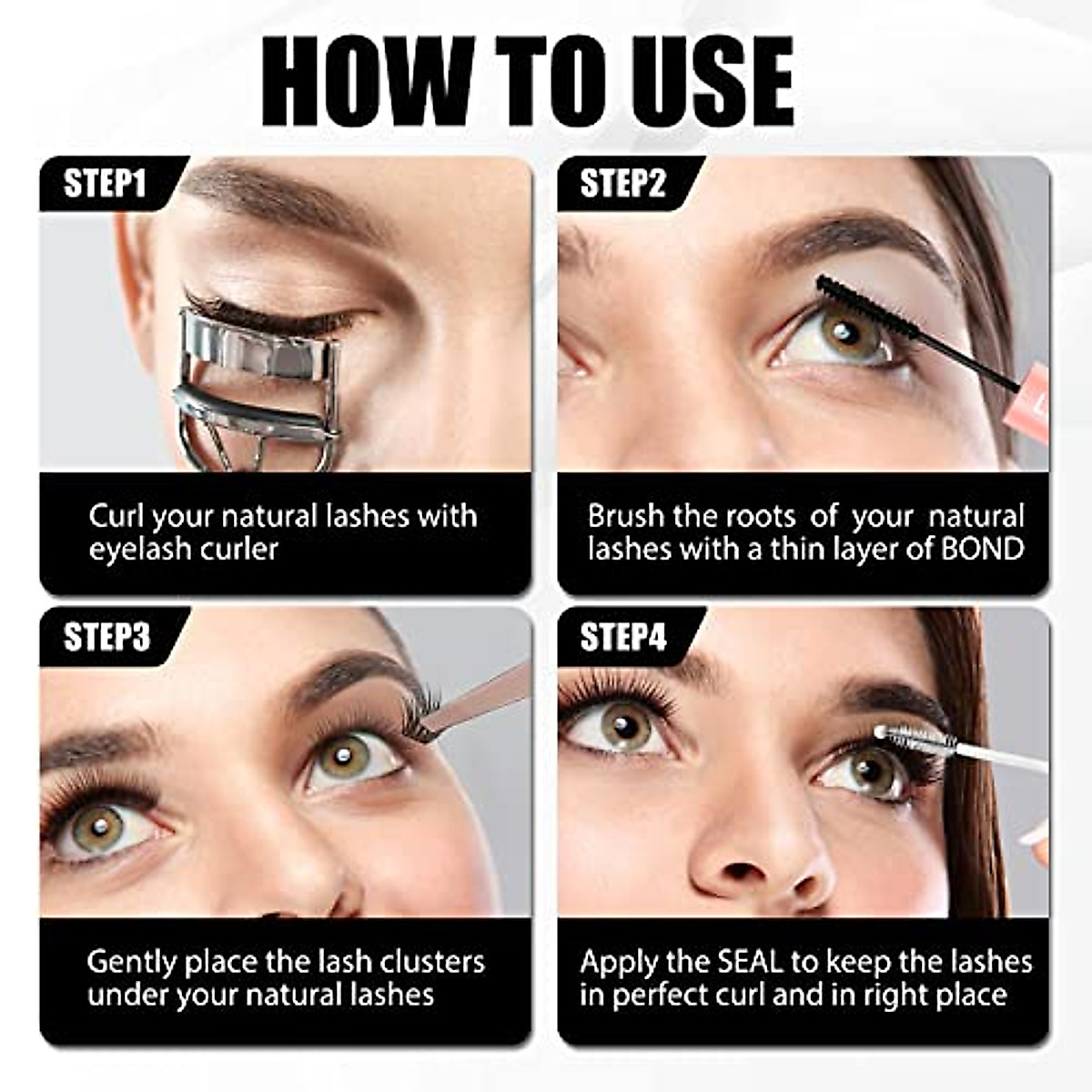 HOW TO USE

STEP1

Curl your natural lashes with eyelash curler

STEP2

Brush the roots of your natural lashes with a thin layer of BOND

STEP3

Gently place the lash clusters under your natural lashes

STEP4

Apply the SEAL to keep the lashes in perfect curl and in right place