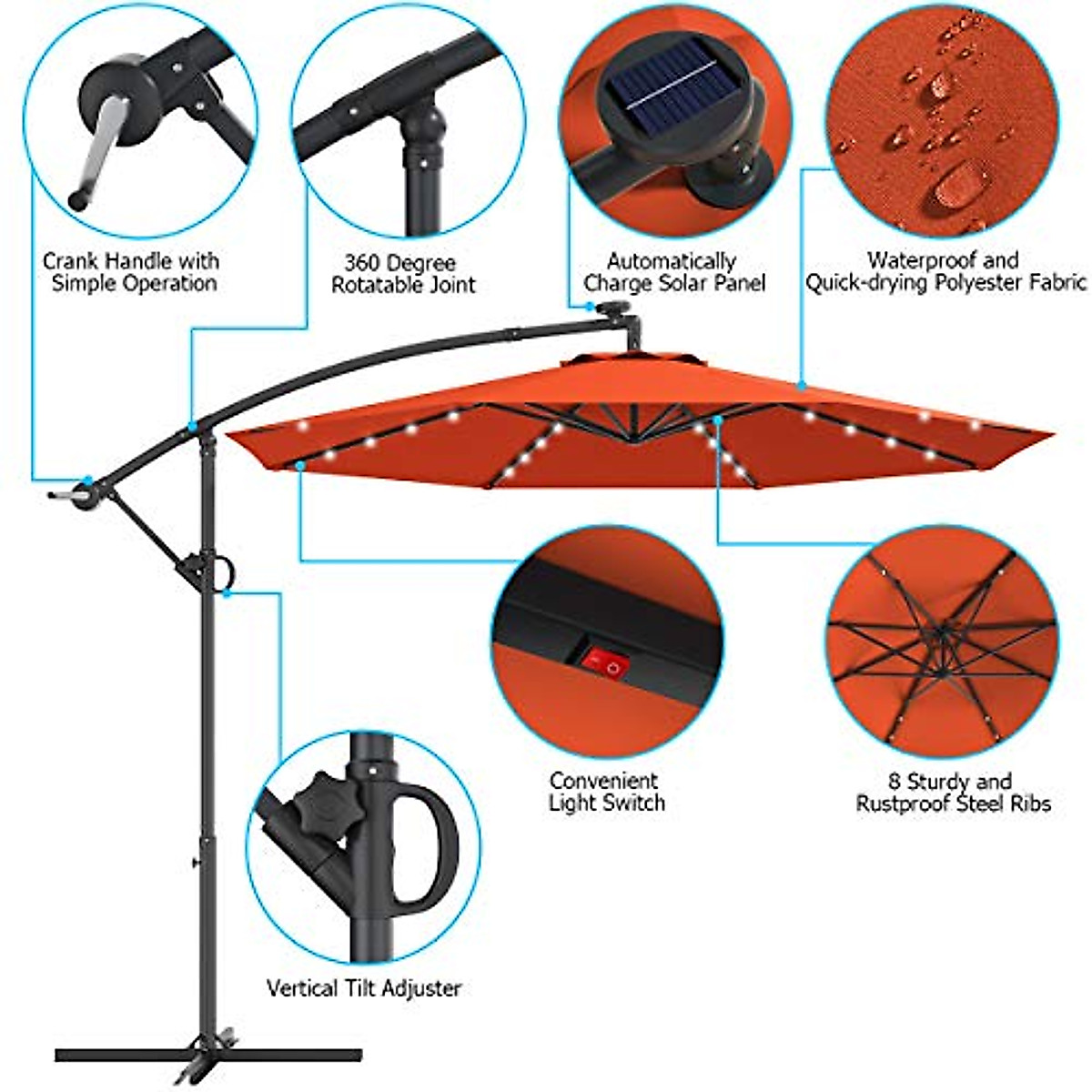 Crank Handle with Simple Operation

360 Degree Rotatable Joint

Automatically Charge Solar Panel

Waterproof and Quick-drying Polyester Fabric

Convenient Light Switch

8 Sturdy and Rustproof Steel Ribs

Vertical Tilt Adjuster