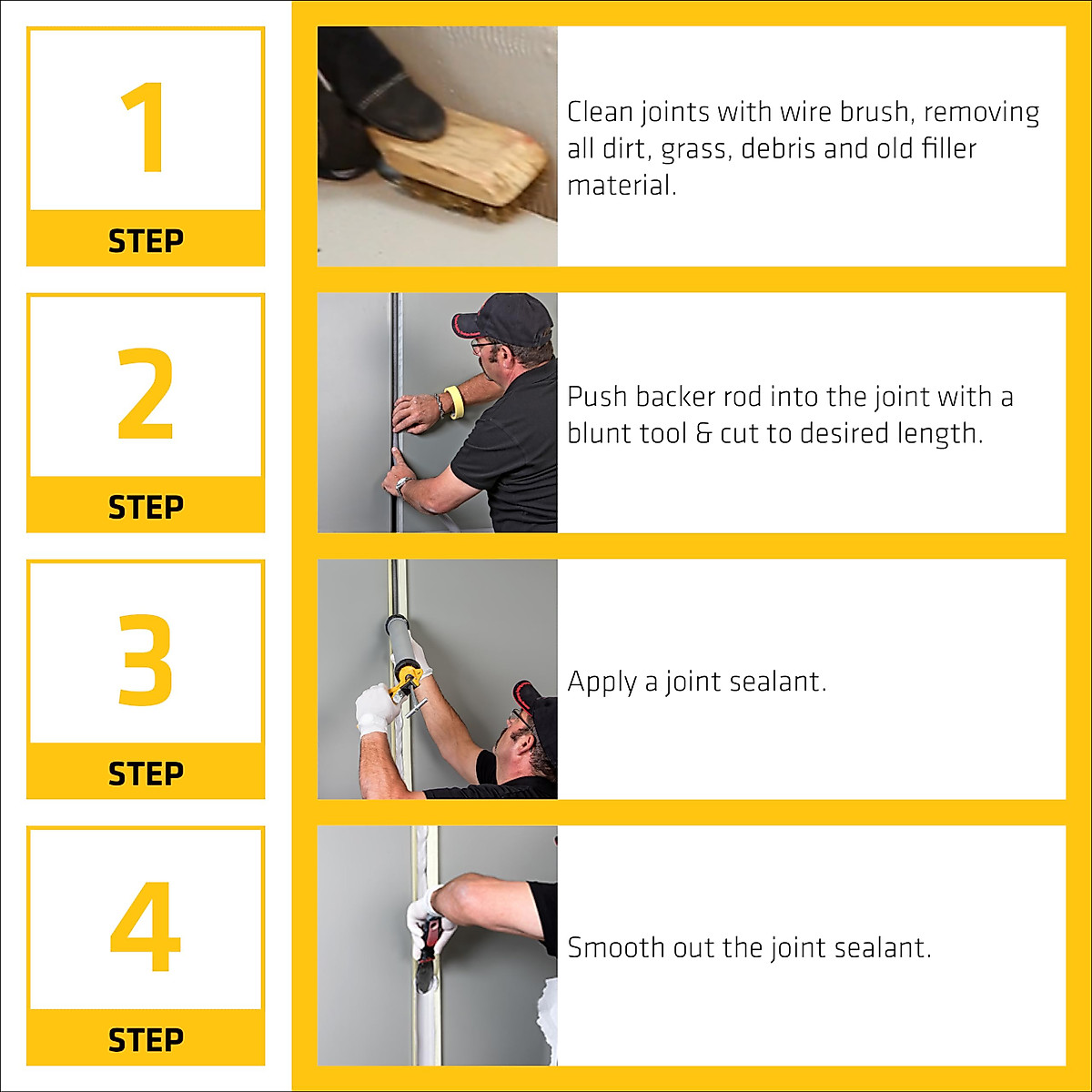 1
STEP

Clean joints with wire brush, removing all dirt, grass, debris and old filler material.

2
STEP

Push backer rod into the joint with a blunt tool & cut to desired length.

3
STEP

Apply a joint sealant.

4
STEP

Smooth out the joint sealant.