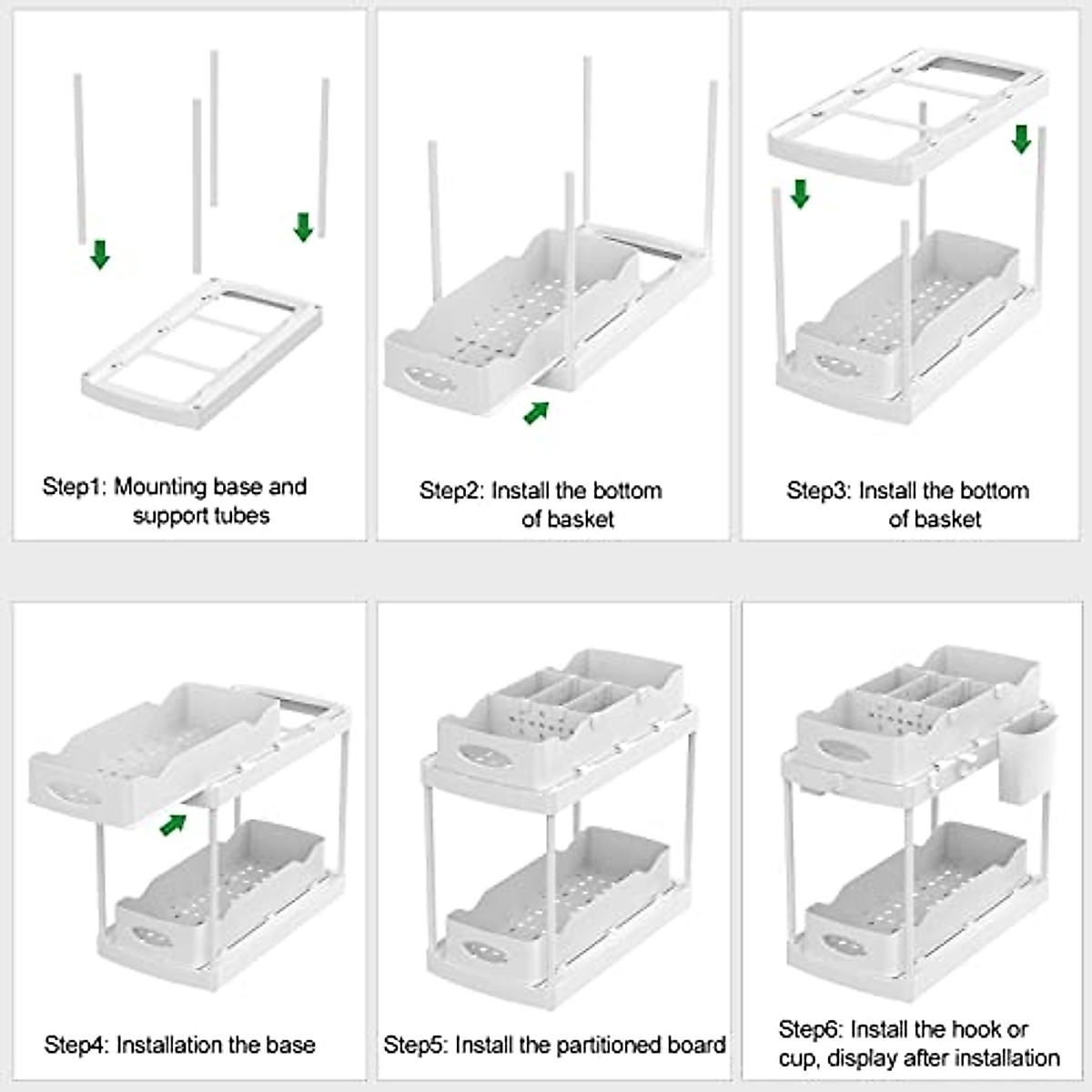 Step1: Mounting base and support tubes

Step2: Install the bottom of basket

Step3: Install the bottom of basket

Step4: Installation the base

Step5: Install the partitioned board

Step6: Install the hook or cup, display after installation