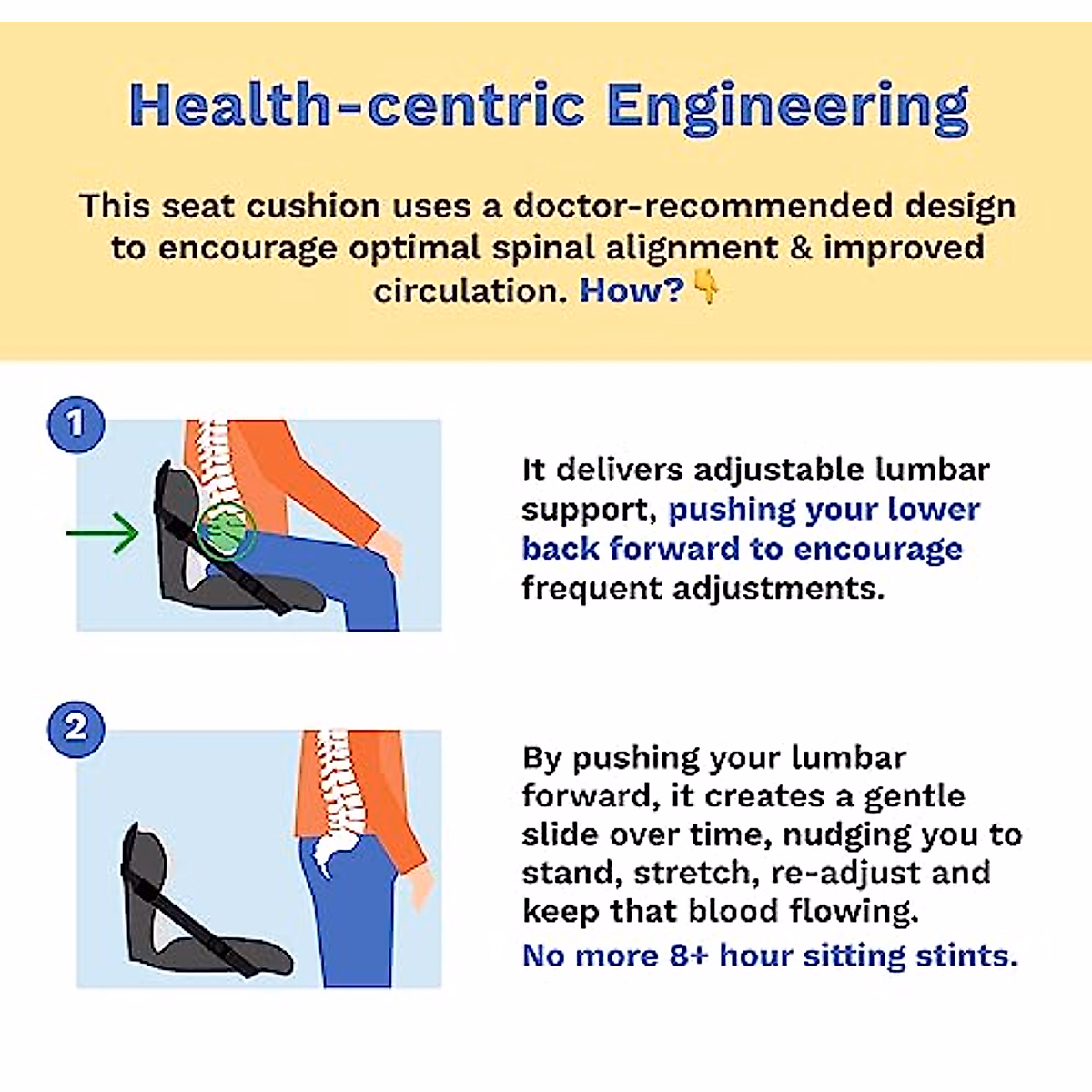 Health-centric Engineering

This seat cushion uses a doctor-recommended design to encourage optimal spinal alignment & improved circulation. How? 👇

1

It delivers adjustable lumbar support, pushing your lower back forward to encourage frequent adjustments.

2

By pushing your lumbar forward, it creates a gentle slide over time, nudging you to stand, stretch, re-adjust and keep that blood flowing.
No more 8+ hour sitting stints.