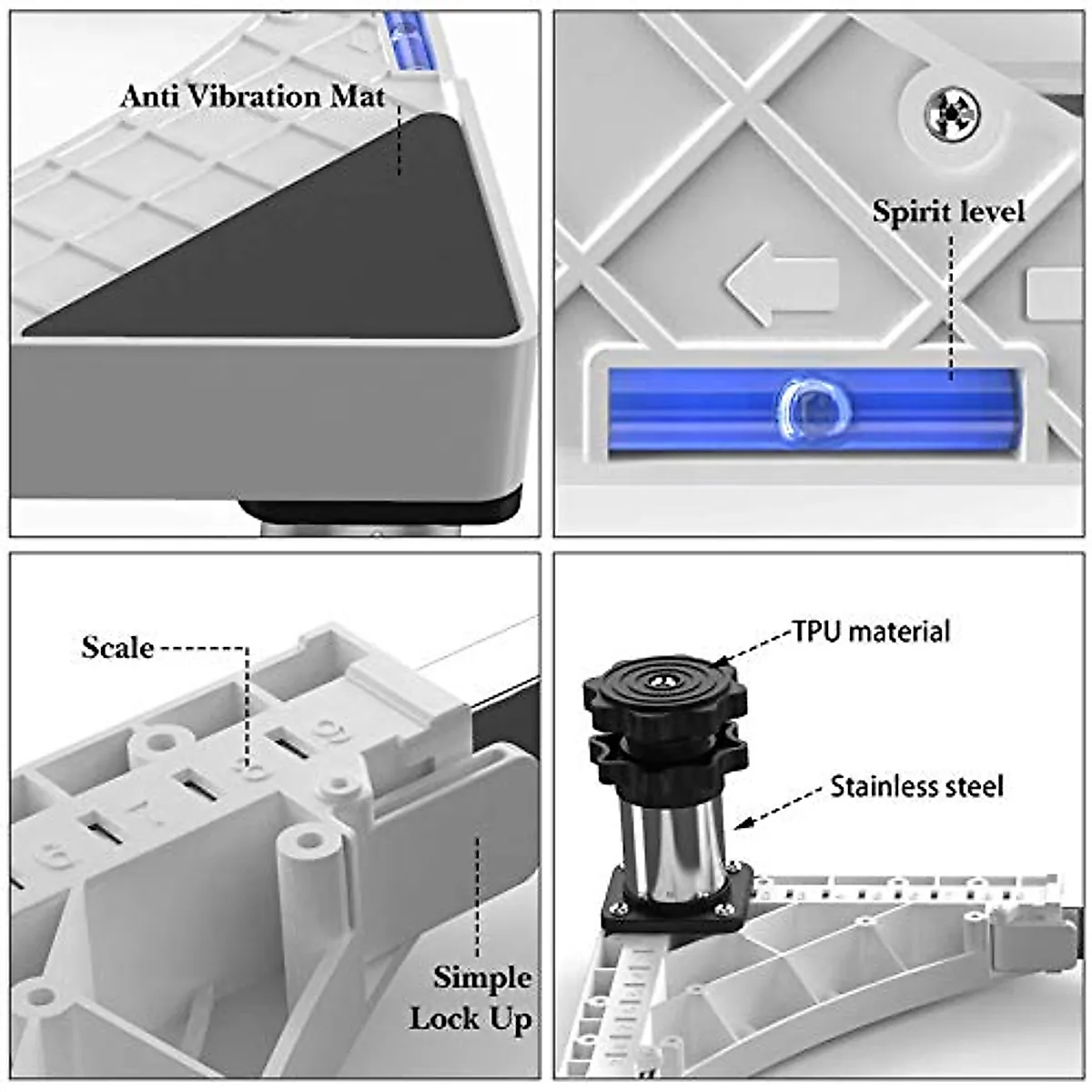 Anti Vibration Mat

Spirit level

Scale

Simple Lock Up

TPU material

Stainless steel