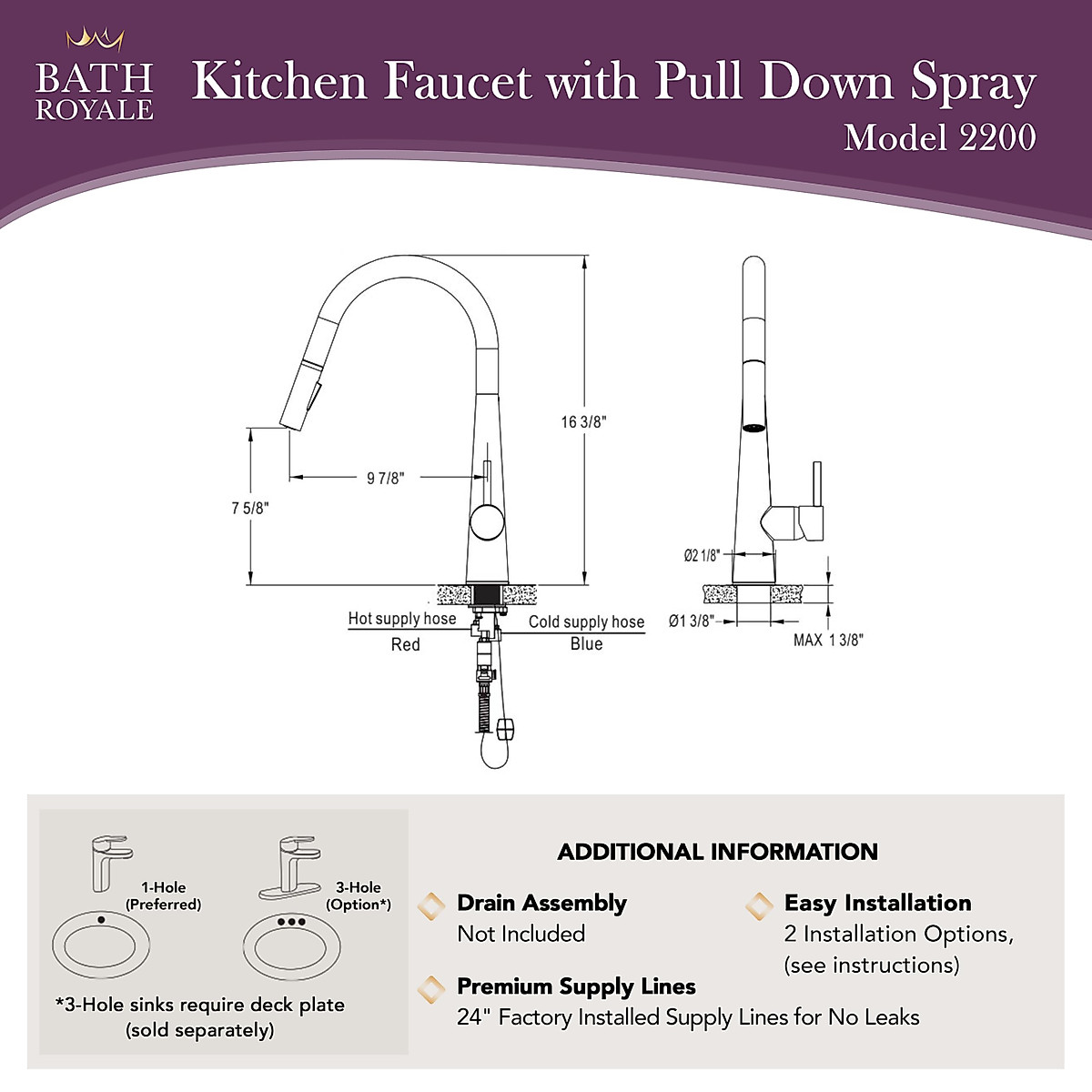 BATH ROYALE

Kitchen Faucet with Pull Down Spray
Model 2200

16 3/8"

9 7/8"

7 5/8"

Hot supply hose
Red

Cold supply hose
Blue

Ø2 1/8"

Ø1 3/8"

MAX 1 3/8"

1-Hole (Preferred)

3-Hole (Option*)

*3-Hole sinks require deck plate (sold separately)

ADDITIONAL INFORMATION

Drain Assembly
Not Included

Easy Installation
2 Installation Options, (see instructions)

Premium Supply Lines
24" Factory Installed Supply Lines for No Leaks