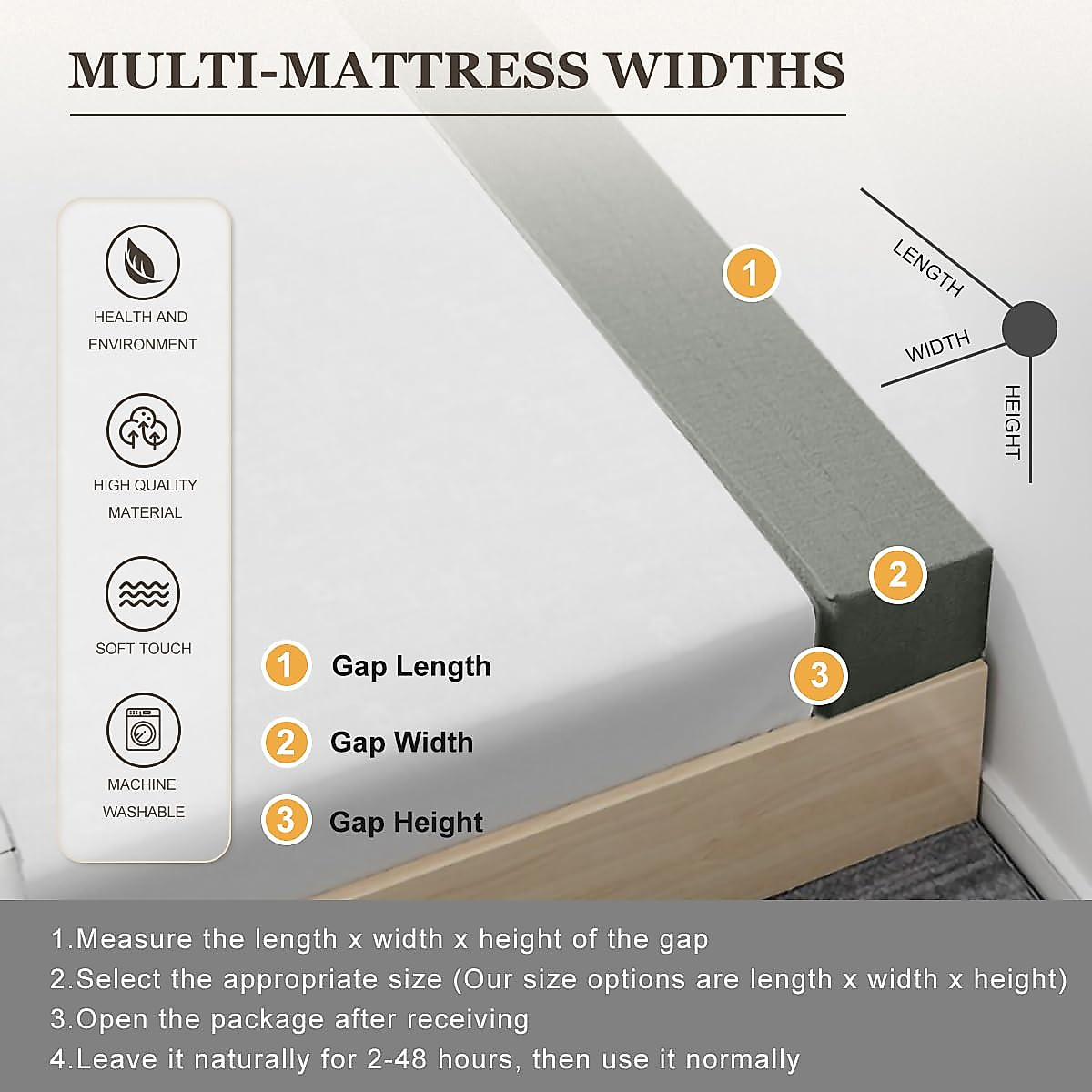 MULTI-MATTRESS WIDTHS

HEALTH AND ENVIRONMENT

HIGH QUALITY MATERIAL

SOFT TOUCH

MACHINE WASHABLE

1

LENGTH

WIDTH

HEIGHT

2

3

1 Gap Length

2 Gap Width

3 Gap Height

1.Measure the length x width x height of the gap
2.Select the appropriate size (Our size options are length x width x height)
3.Open the package after receiving
4.Leave it naturally for 2-48 hours, then use it normally