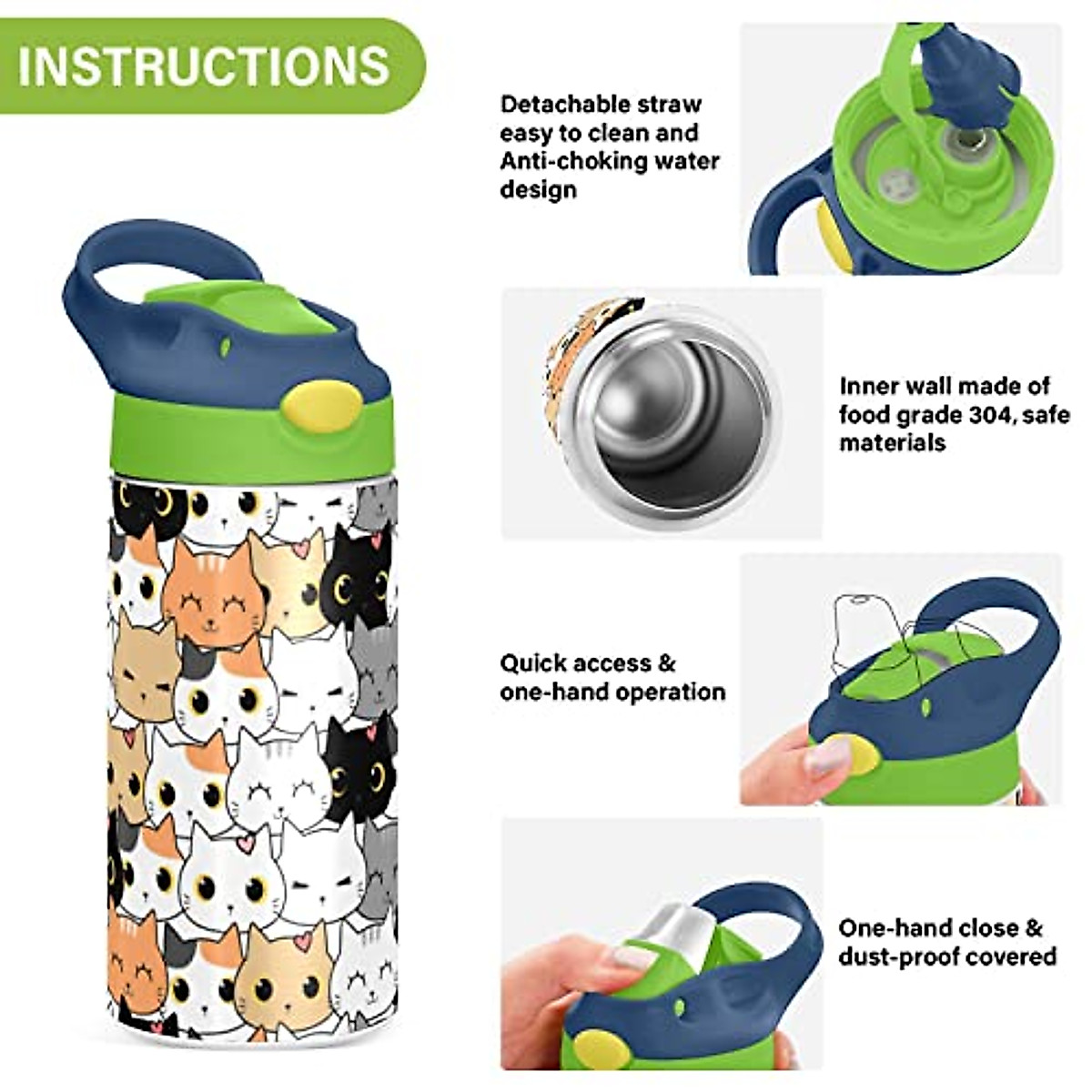 INSTRUCTIONS

Detachable straw easy to clean and Anti-choking water design

Inner wall made of food grade 304, safe materials

Quick access & one-hand operation

One-hand close & dust-proof covered