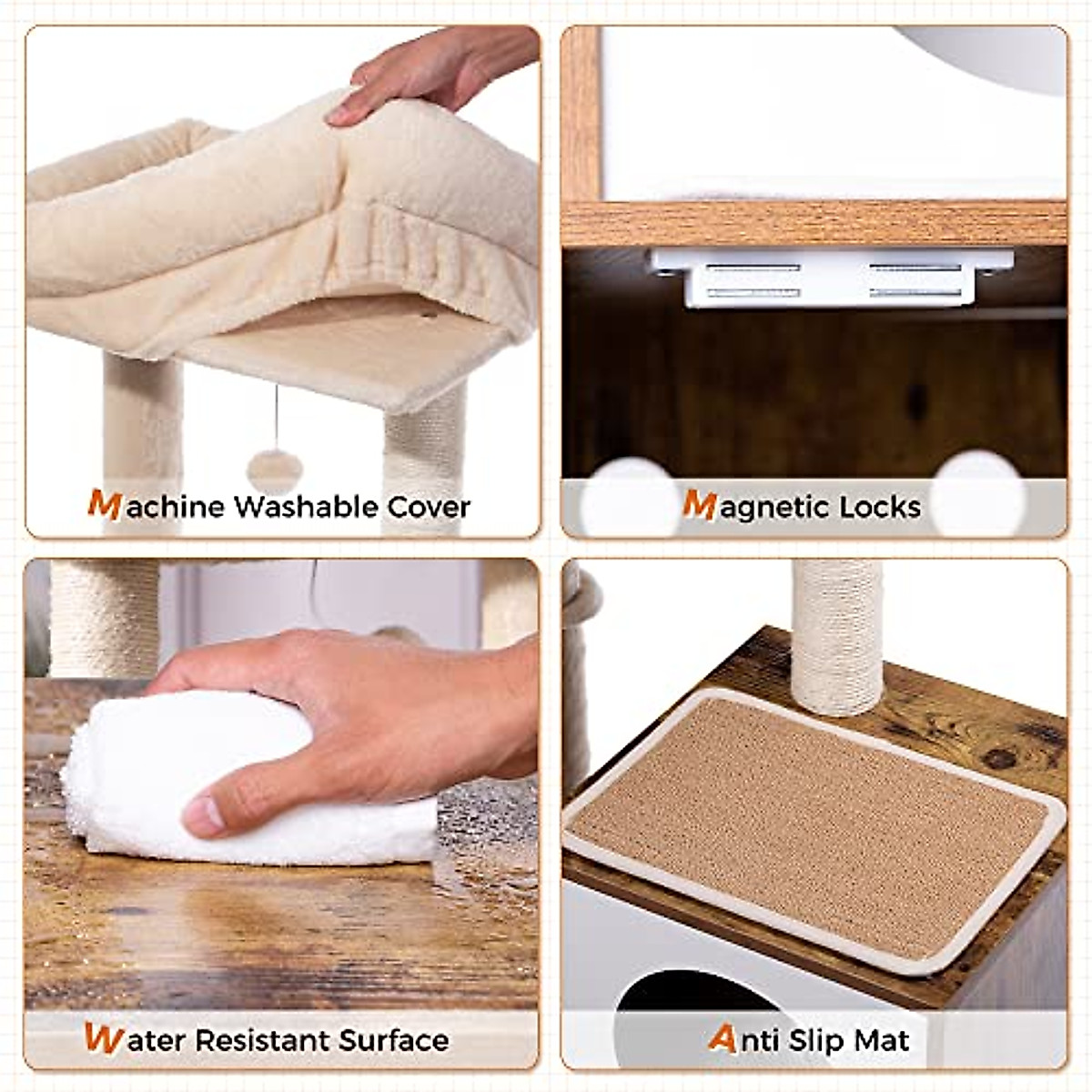 Machine Washable Cover

Magnetic Locks

Water Resistant Surface

Anti Slip Mat