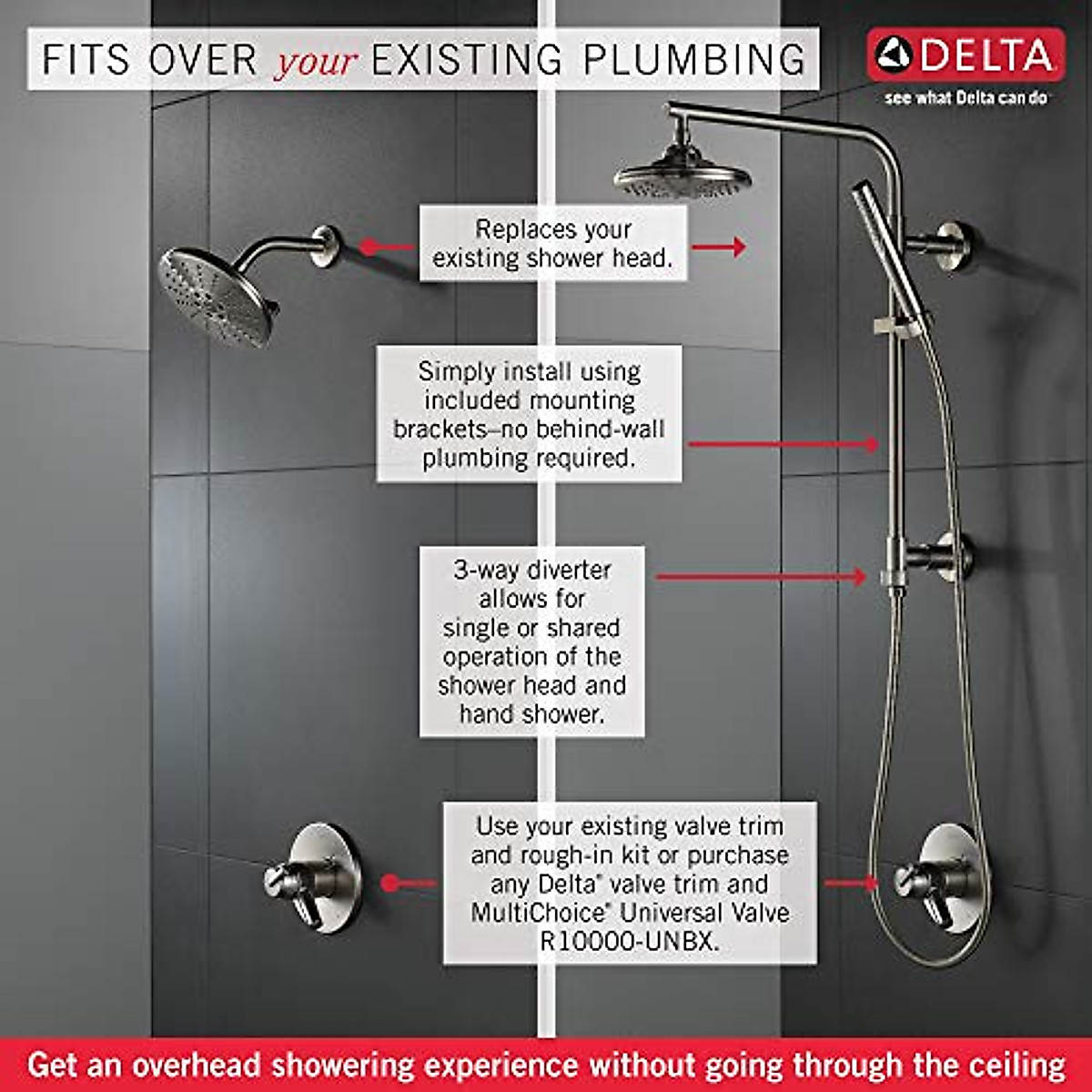 FITS OVER your EXISTING PLUMBING

DELTA
see what Delta can do

Replaces your existing shower head.

Simply install using included mounting brackets–no behind-wall plumbing required.

3-way diverter allows for single or shared operation of the shower head and hand shower.

Use your existing valve trim and rough-in kit or purchase any Delta® valve trim and MultiChoice® Universal Valve R10000-UNBX.

Get an overhead showering experience without going through the ceiling