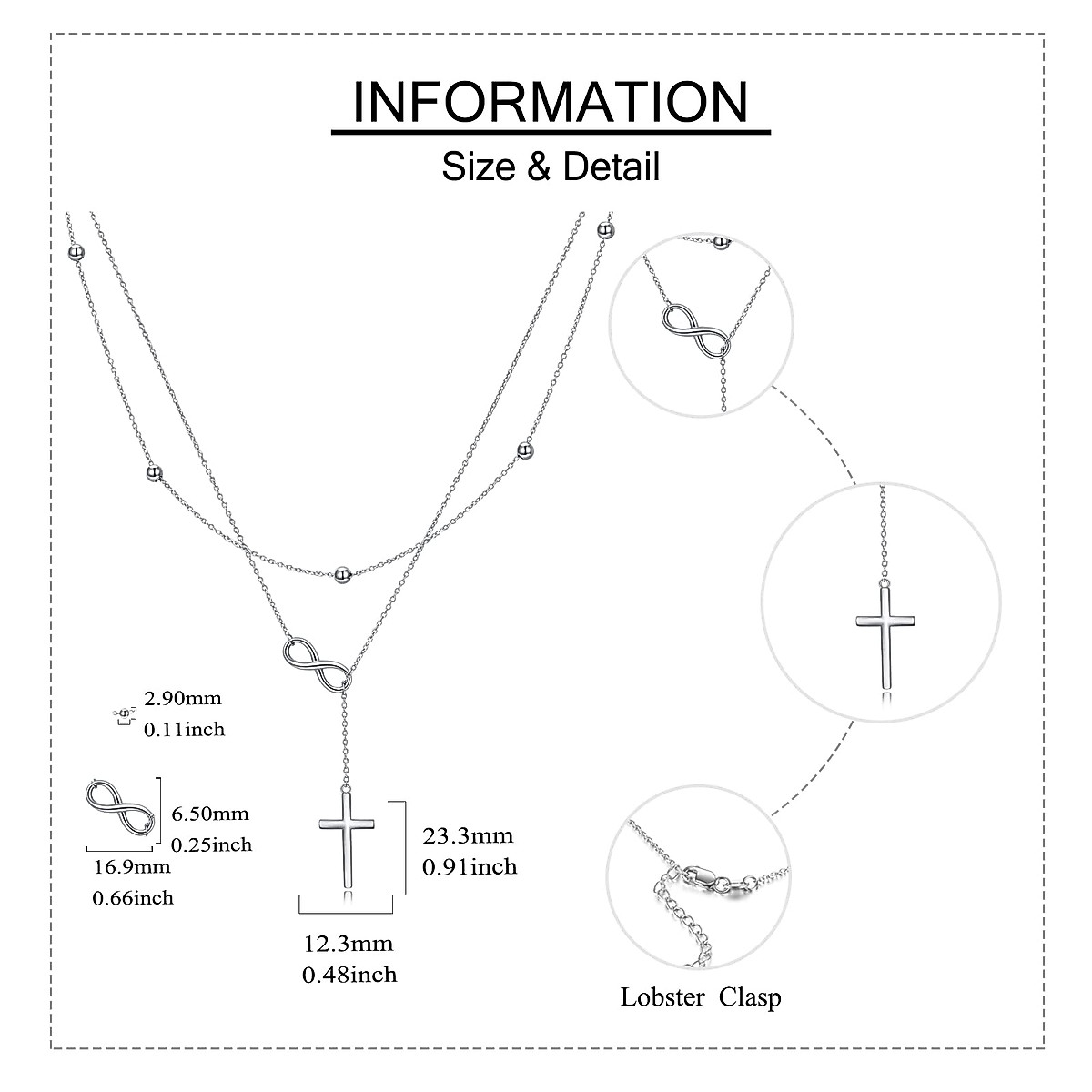 INFORMATION

Size & Detail

2.90mm
0.11inch

6.50mm
0.25inch
16.9mm
0.66inch

23.3mm
0.91inch

12.3mm
0.48inch

Lobster Clasp