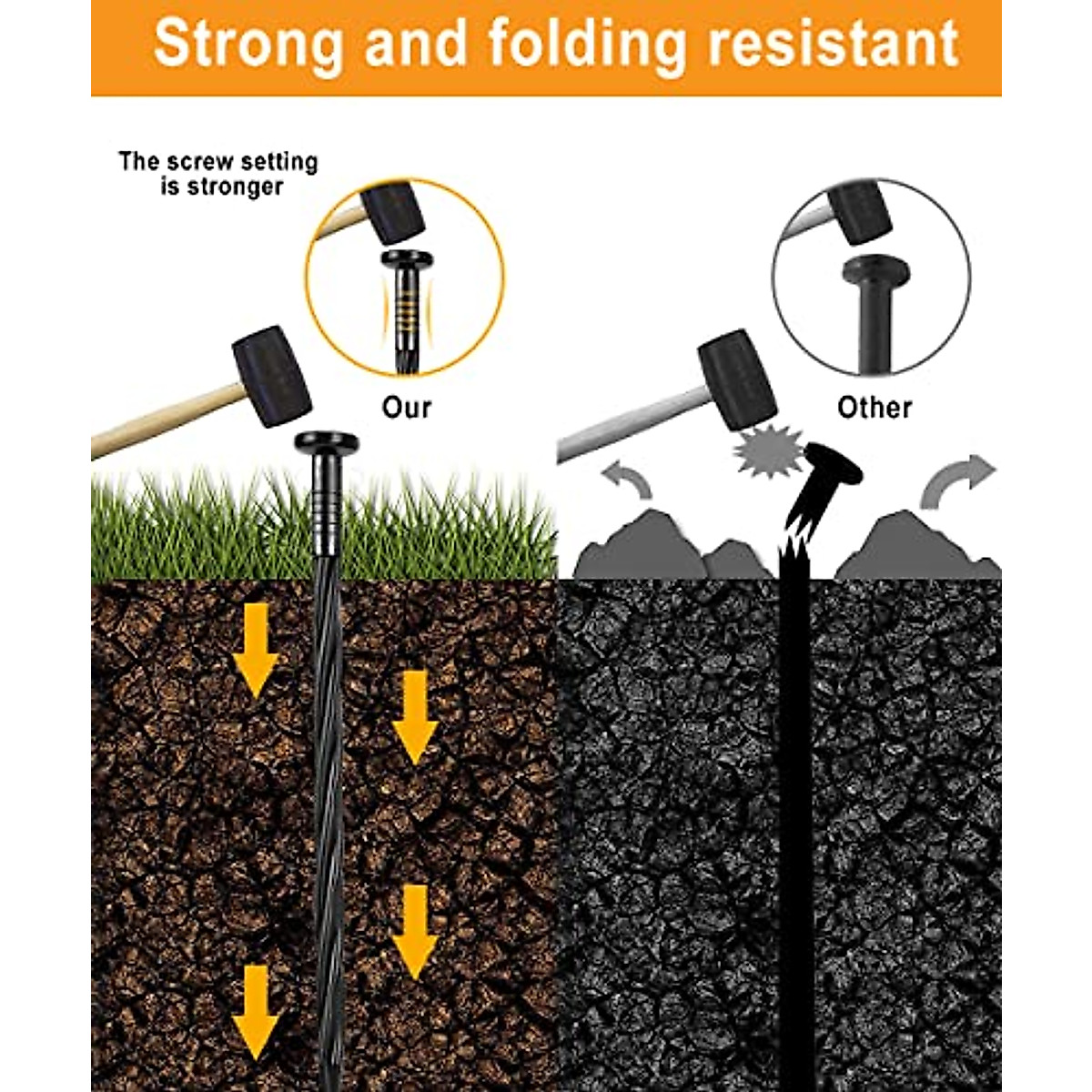 Strong and folding resistant

The screw setting is stronger

Our

Other