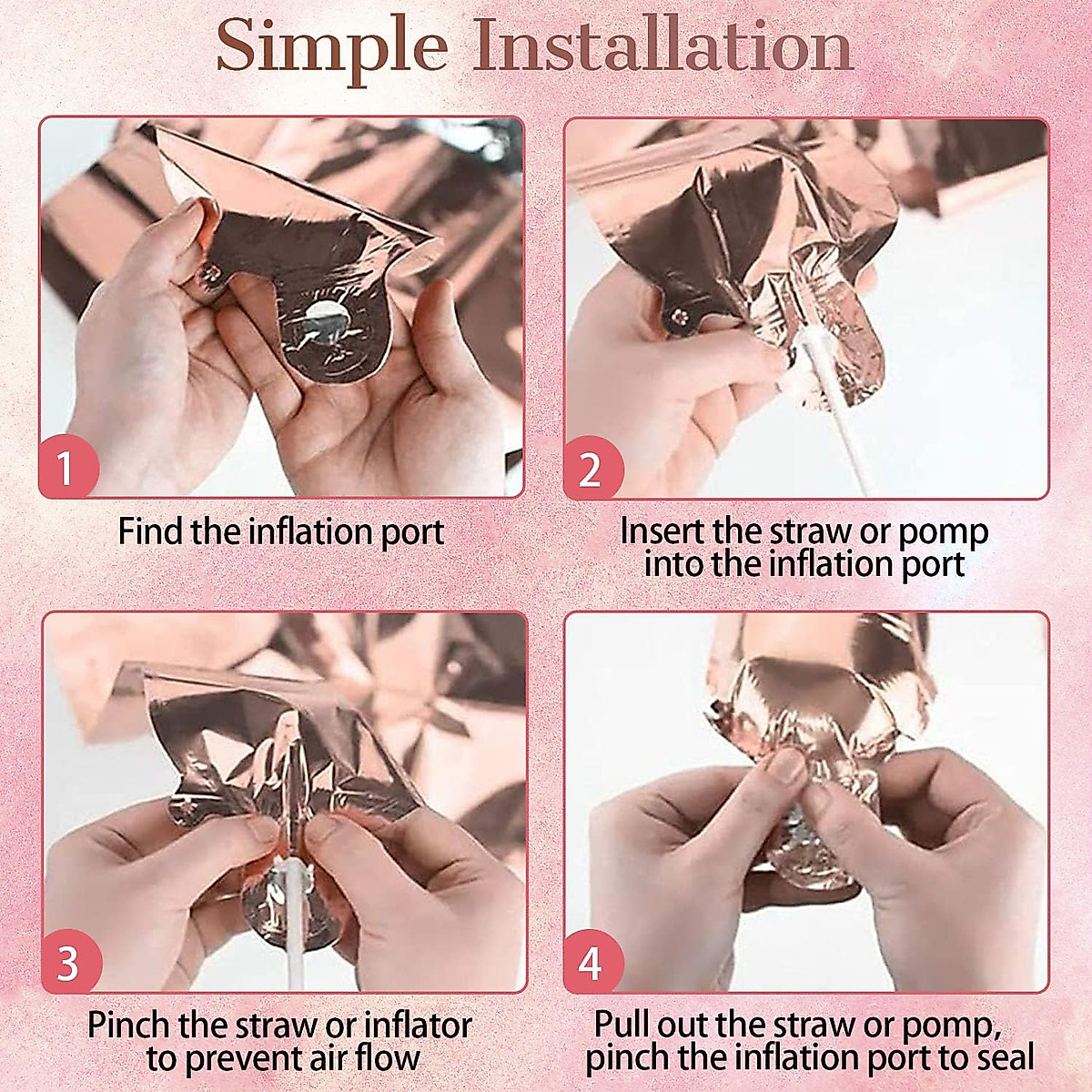 Simple Installation

1

Find the inflation port

2

Insert the straw or pomp into the inflation port

3

Pinch the straw or inflator to prevent air flow

4

Pull out the straw or pomp, pinch the inflation port to seal