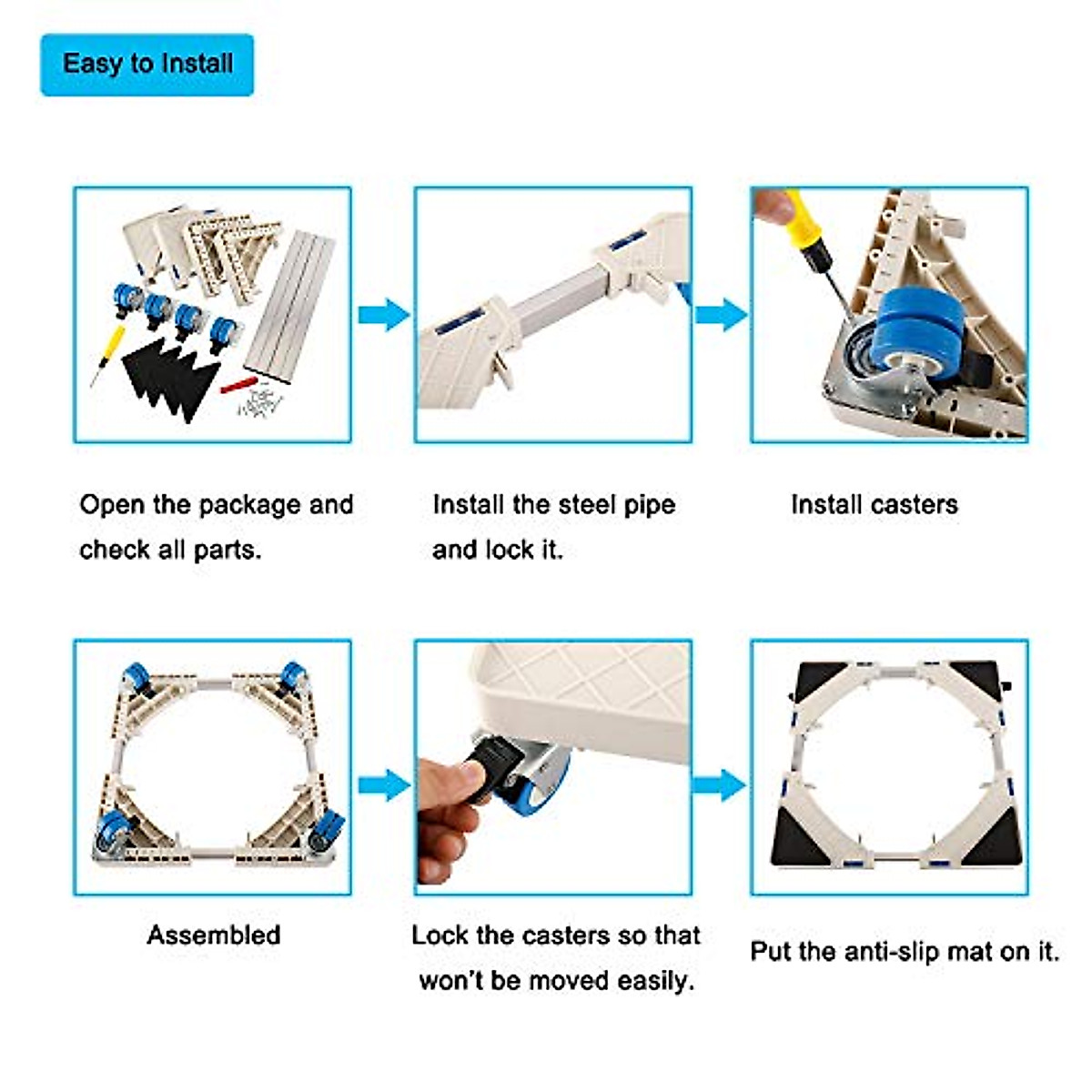 Easy to Install

Open the package and check all parts.

Install the steel pipe and lock it.

Install casters

Assembled

Lock the casters so that won't be moved easily.

Put the anti-slip mat on it.