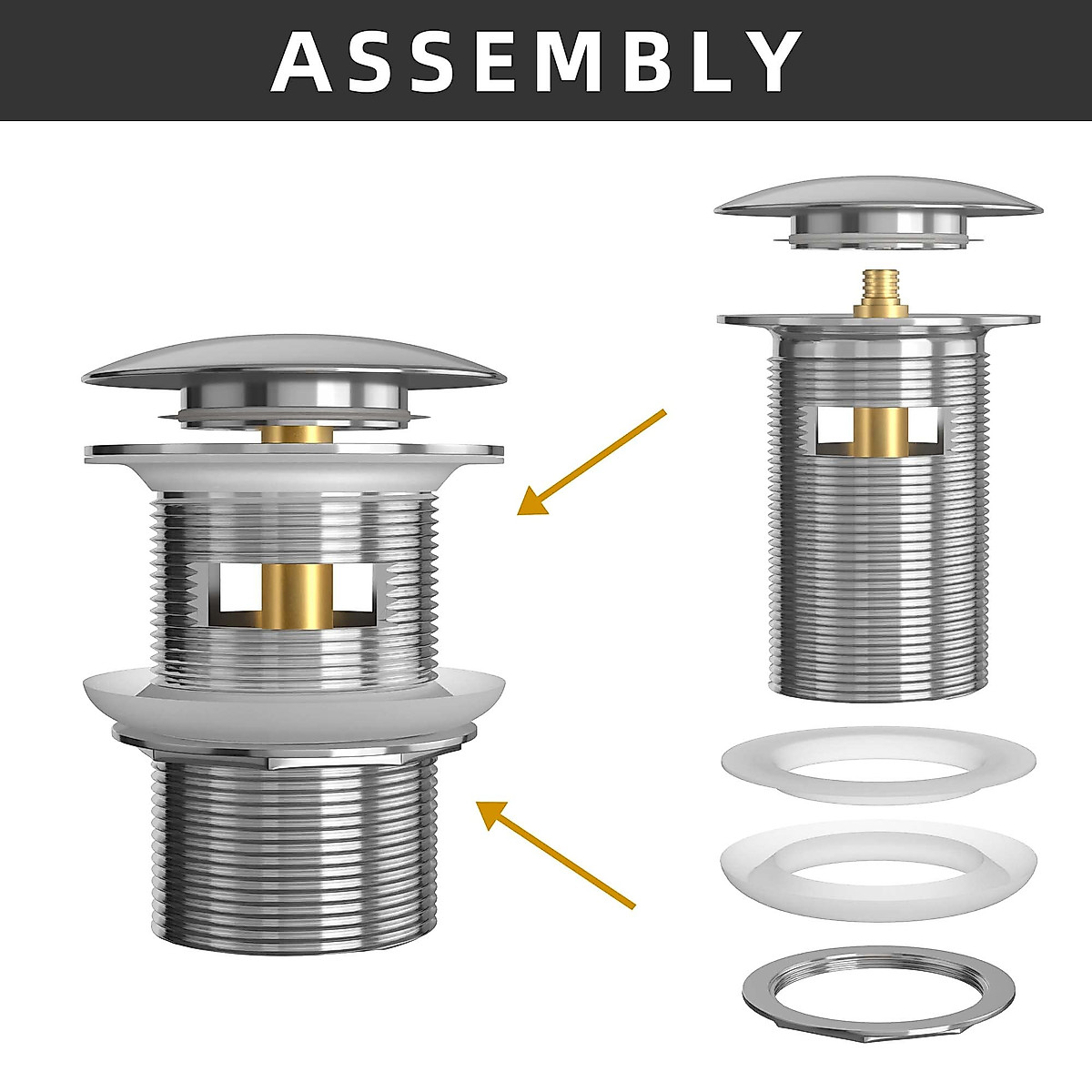 ASSEMBLY