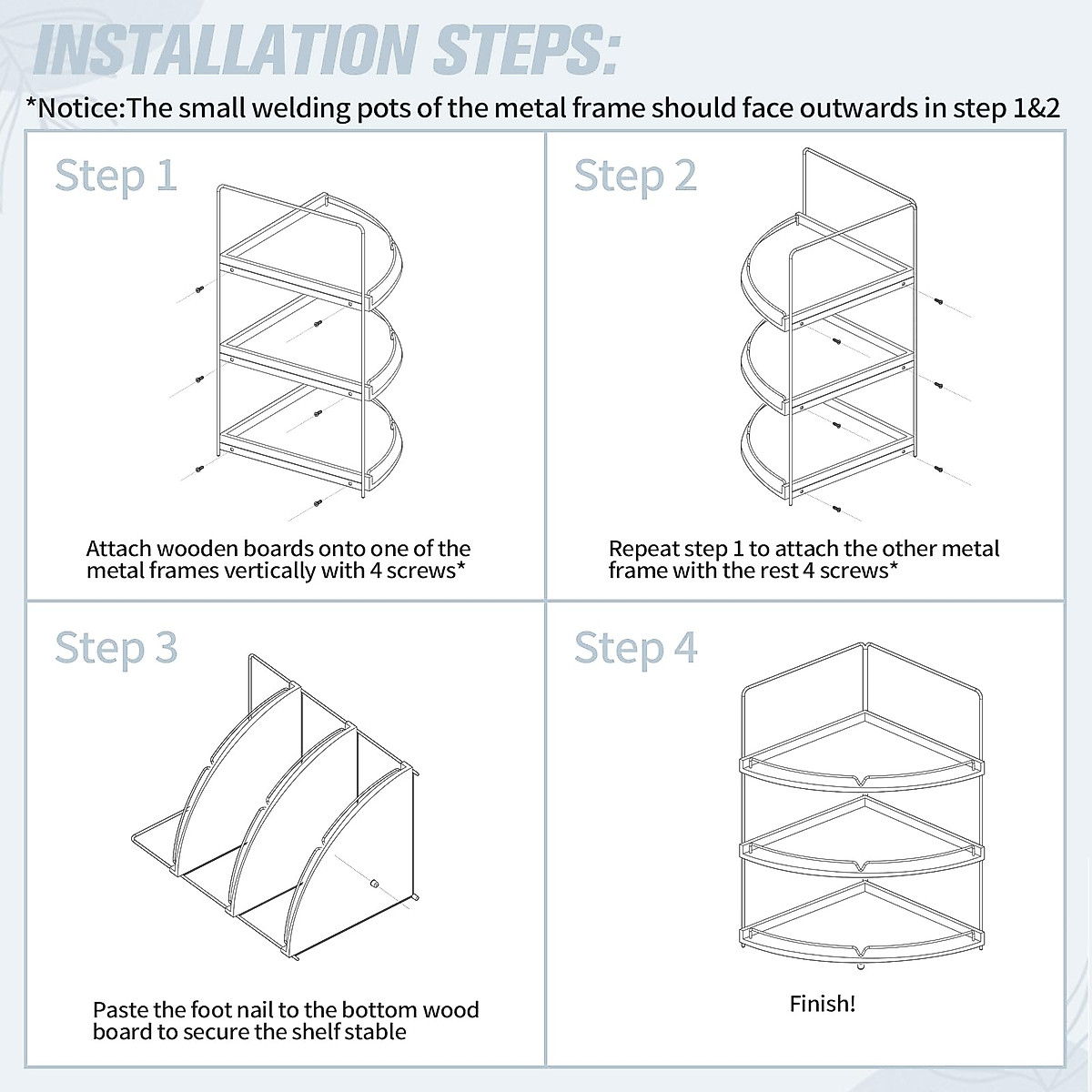 INSTALLATION STEPS:

*Notice:The small welding pots of the metal frame should face outwards in step 1&2

Step 1

Attach wooden boards onto one of the metal frames vertically with 4 screws*

Step 2

Repeat step 1 to attach the other metal frame with the rest 4 screws*

Step 3

Paste the foot nail to the bottom wood board to secure the shelf stable

Step 4

Finish!