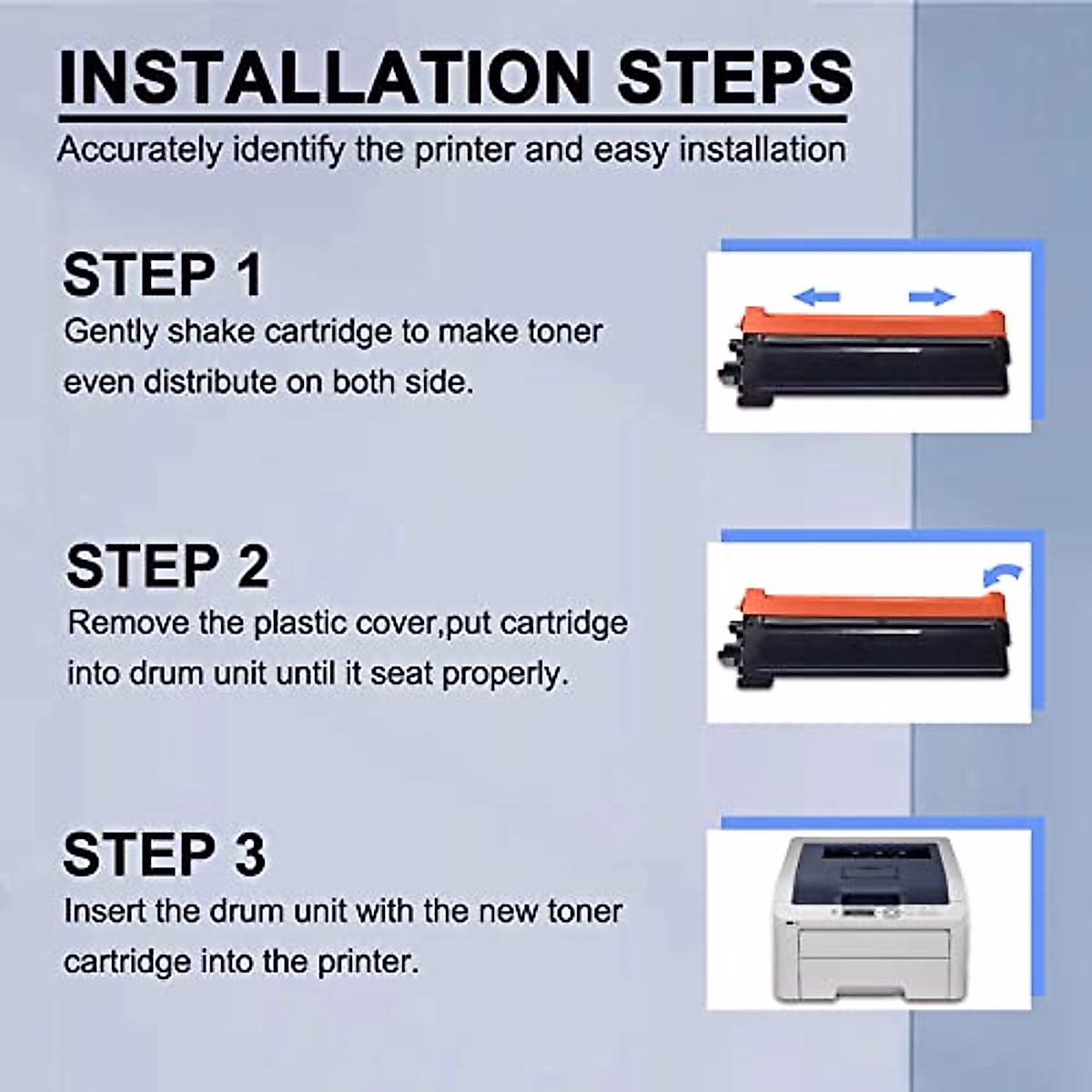 INSTALLATION STEPS

Accurately identify the printer and easy installation

STEP 1

Gently shake cartridge to make toner even distribute on both side.

STEP 2

Remove the plastic cover,put cartridge into drum unit until it seat properly.

STEP 3

Insert the drum unit with the new toner cartridge into the printer.